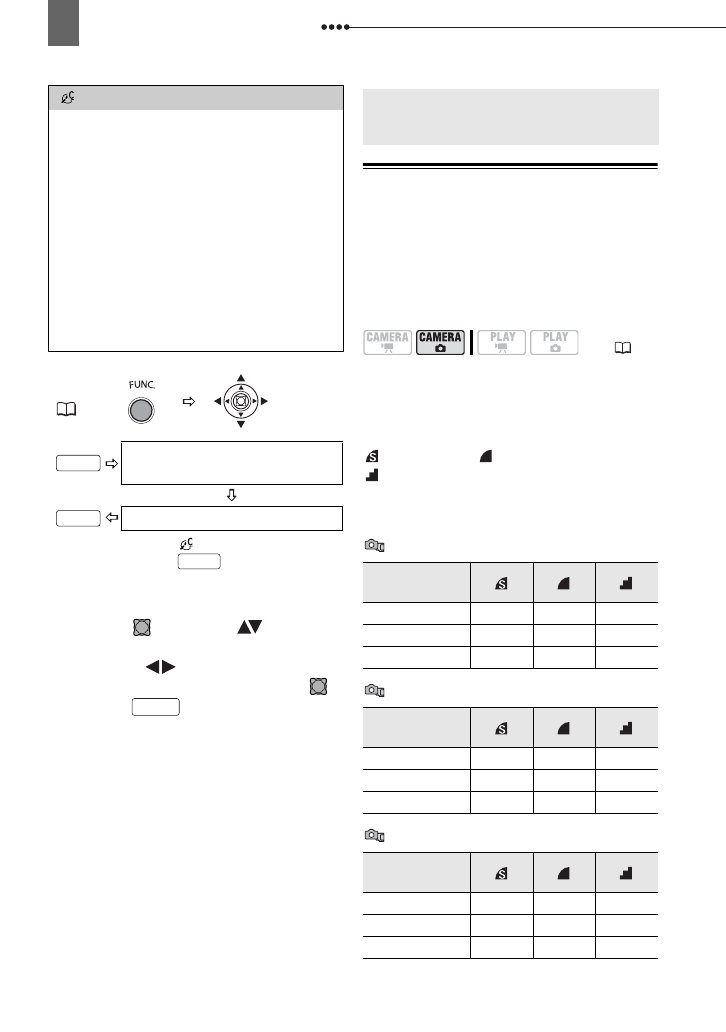 FUNC.

CAMERA

CAMERA

PLAY

PLAY