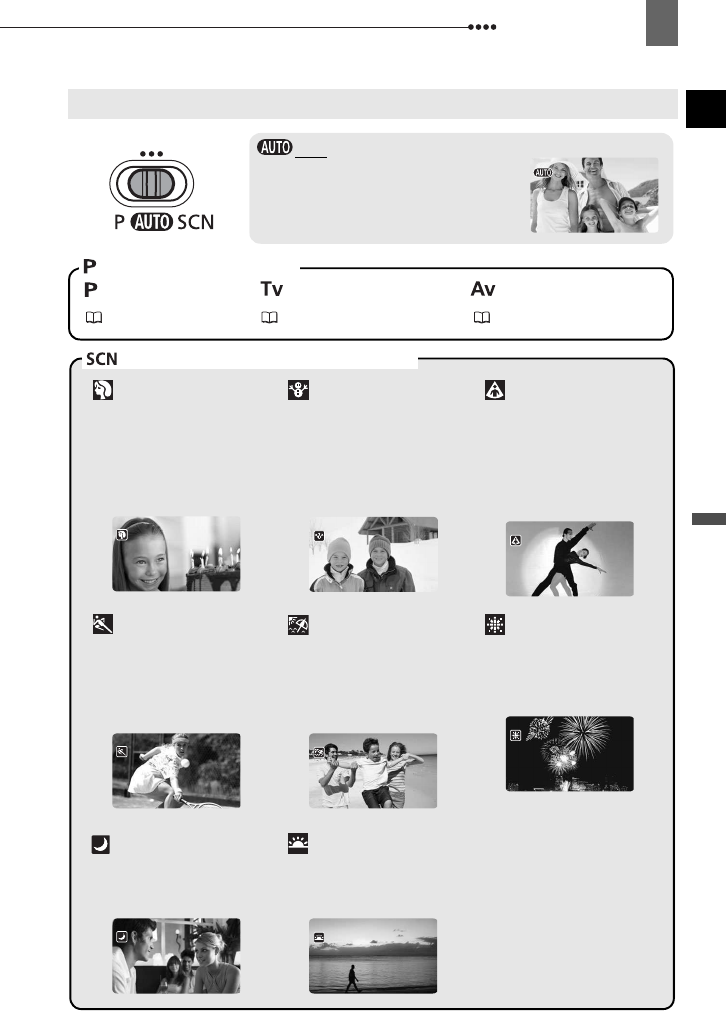 P AUTO SCN

AUTO

P

P

Tv

Av

SCN