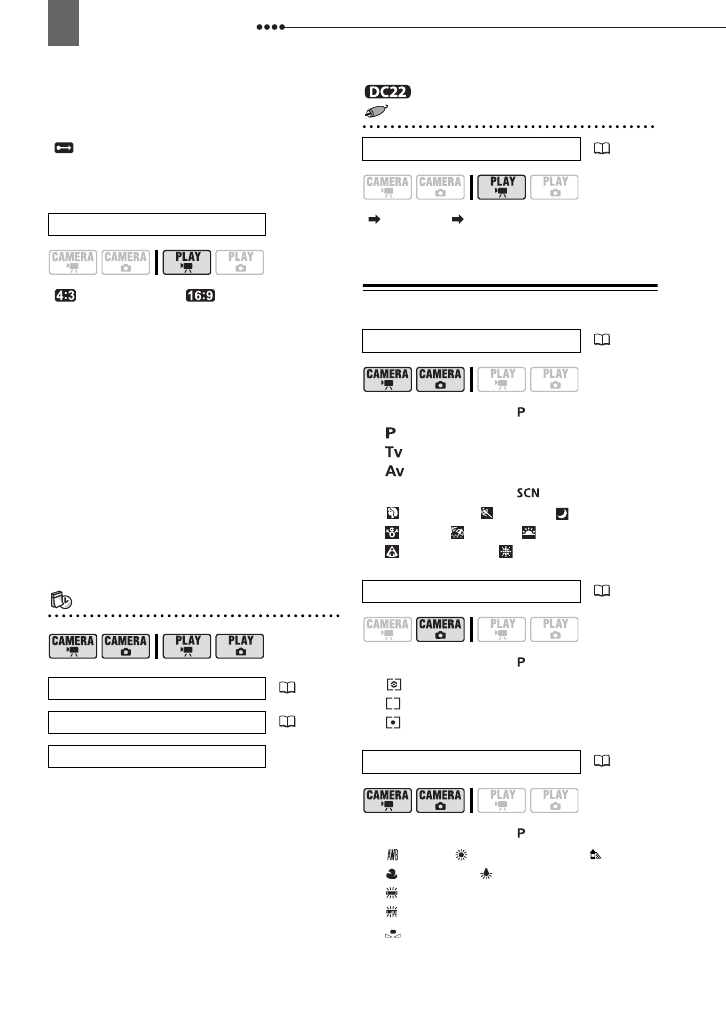 CAMERA CAMERA PLAY PLAY

4:3 16:9

CAMERA CAMERA PLAY PLAY

DC22

CAMERA CAMERA PLAY PLAY

CAMERA CAMERA PLAY PLAY

P
P
Tv
Av
SCN

CAMERA CAMERA PLAY PLAY

P

CAMERA CAMERA PLAY PLAY

P
AWB