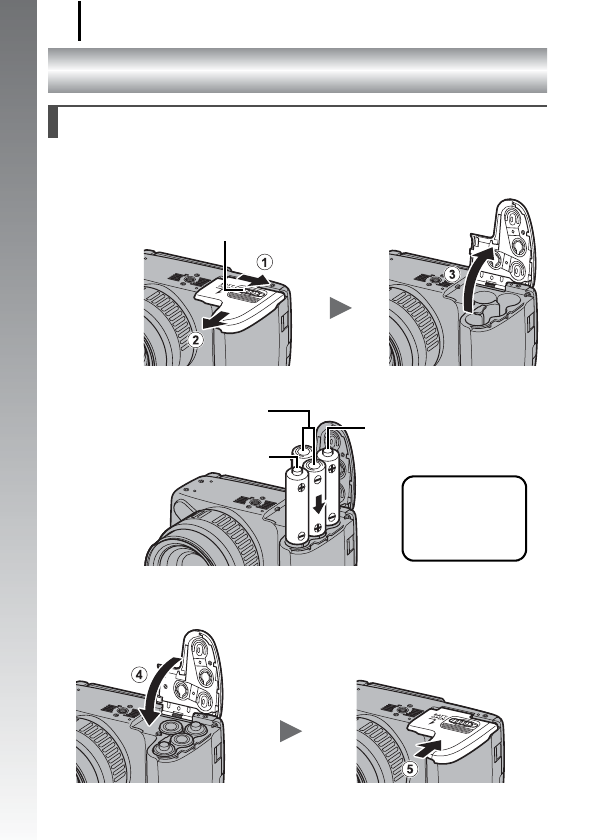 ① ② ③ ④ ⑤