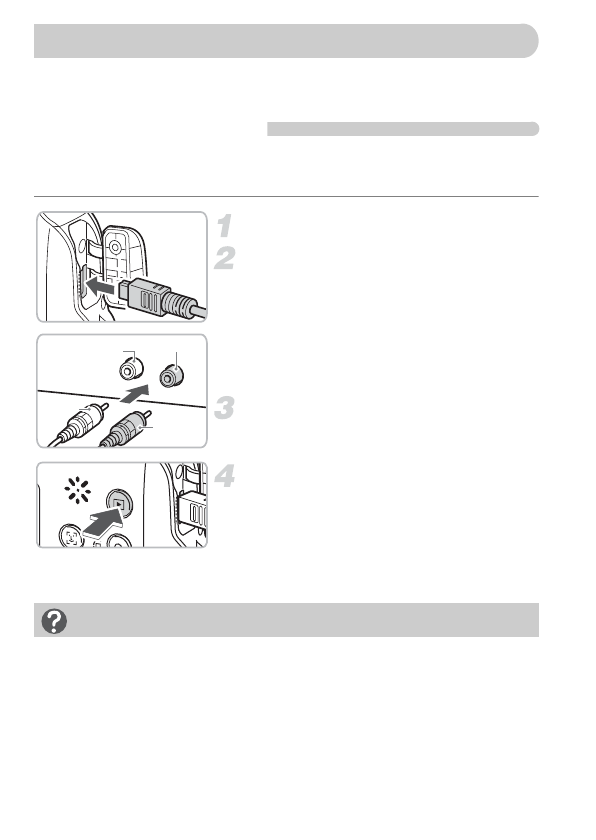 1
2
3
4