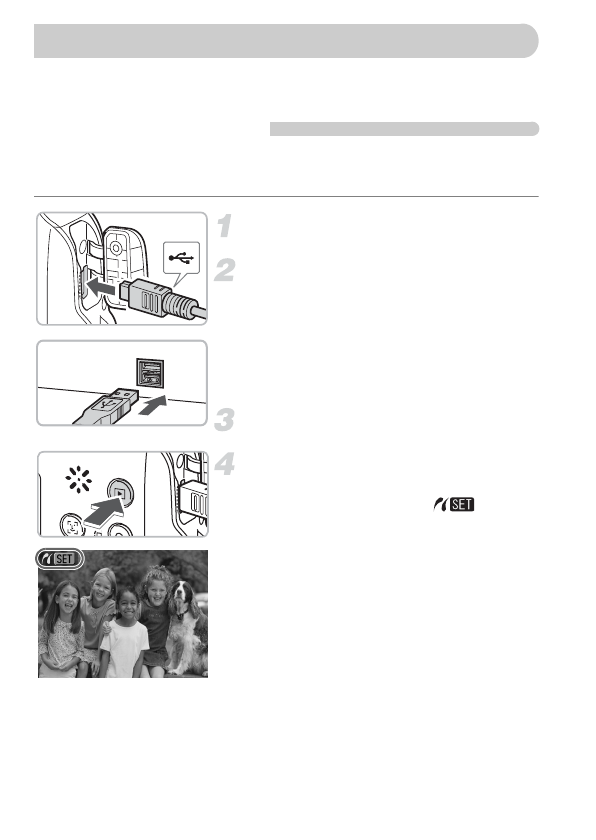 1

2

3

4

SET

SET