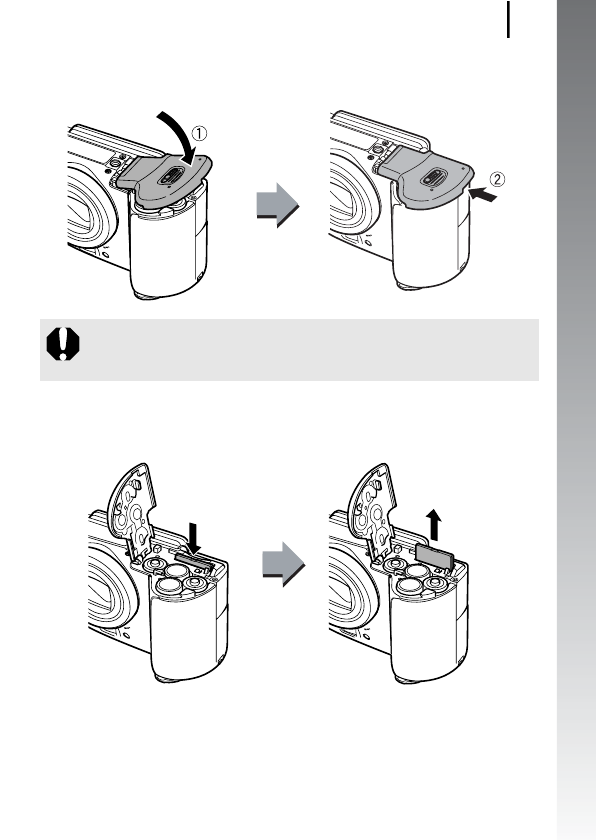 ①

②