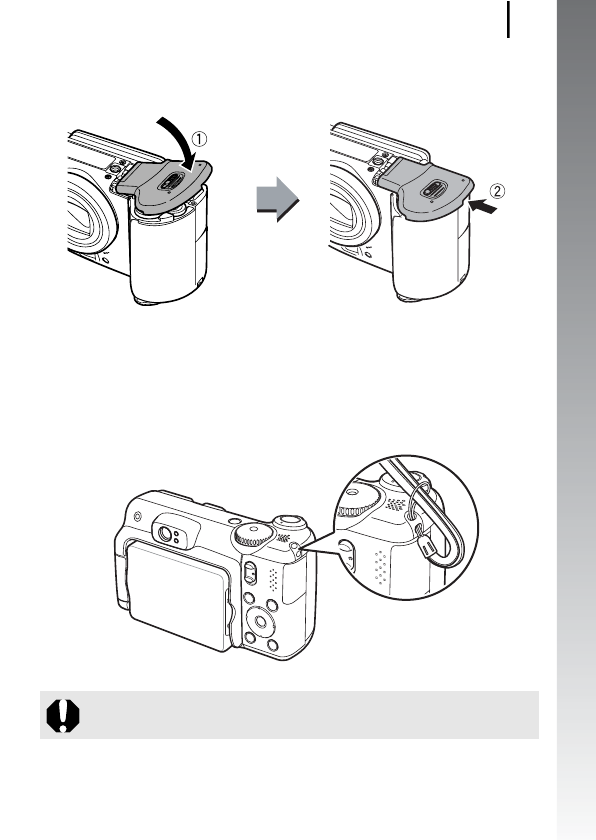 ①

②