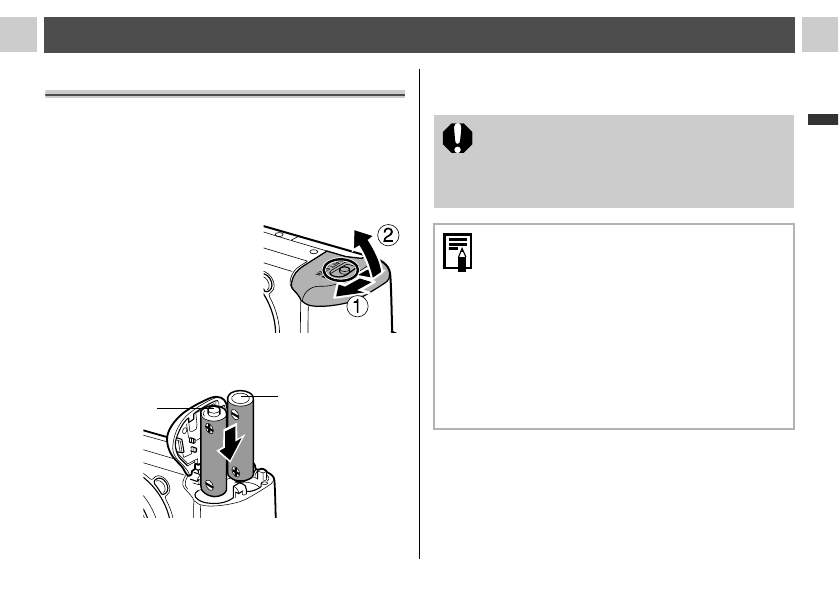 ②
①