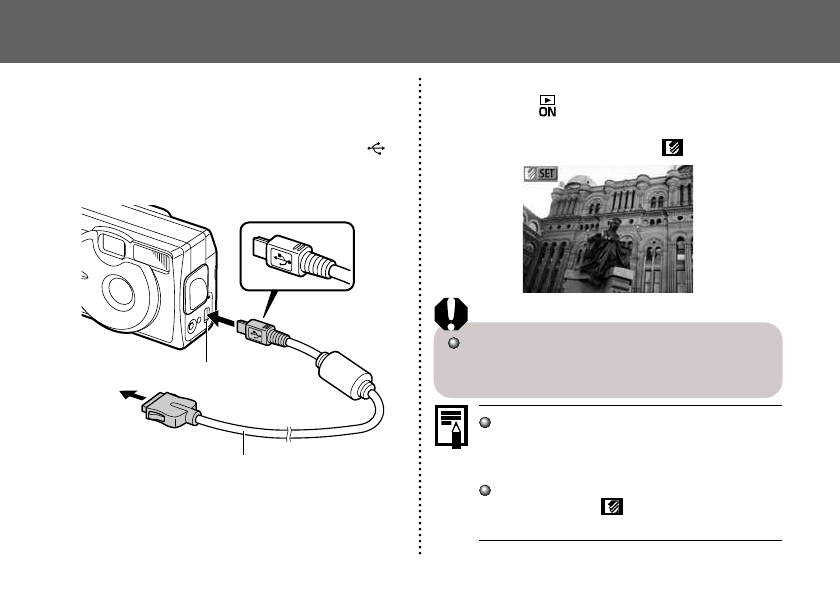 ON

SET