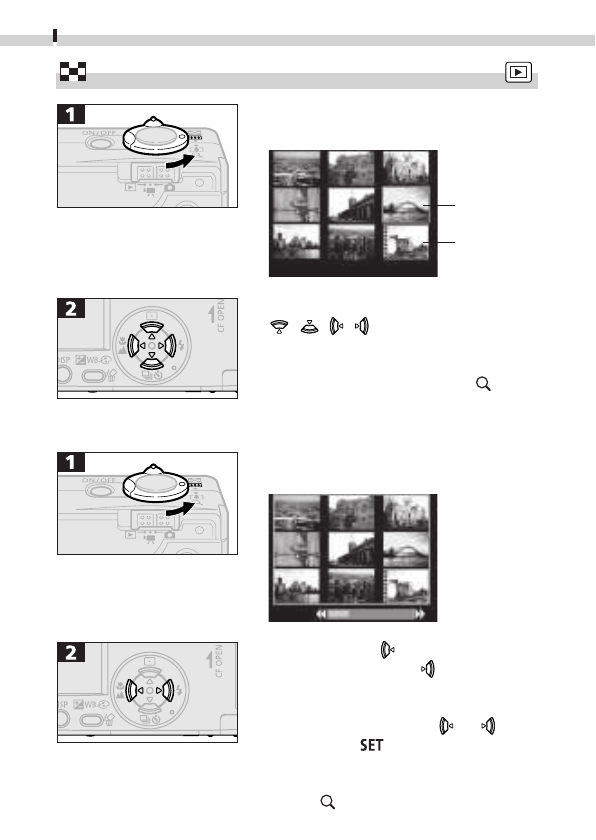 1

ON/OFF

2

CF OPEN

DISP

WB

1

ON/OFF

2

CF OPEN

DISP

WB

SET