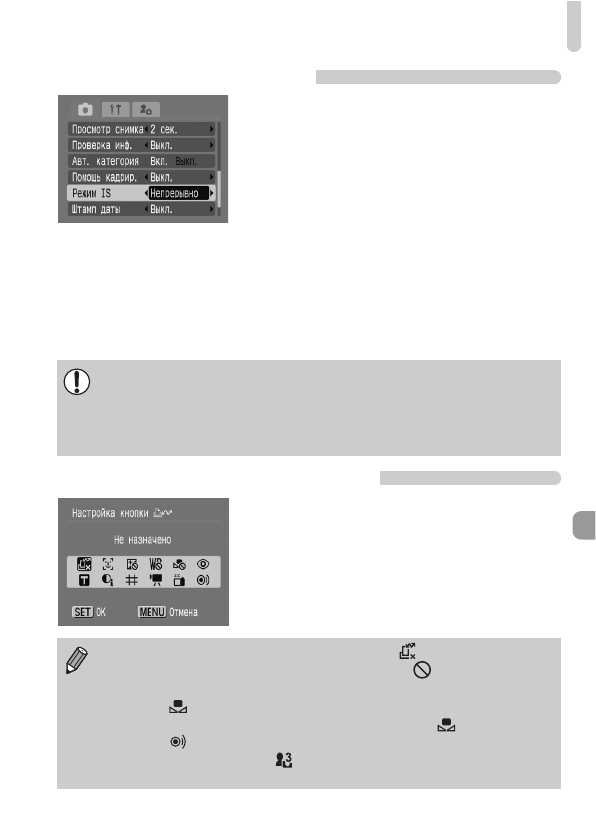 Просмотр снимка 2 сек.
Проверка инф. Выкл.
Авт. категория Вкл. Выкл.
Помощь кадрир. Выкл.
Режим IS Непрерывно
Штамп даты Выкл.

Настройка кнопки
Не назначено
SET OK MENU Отмена