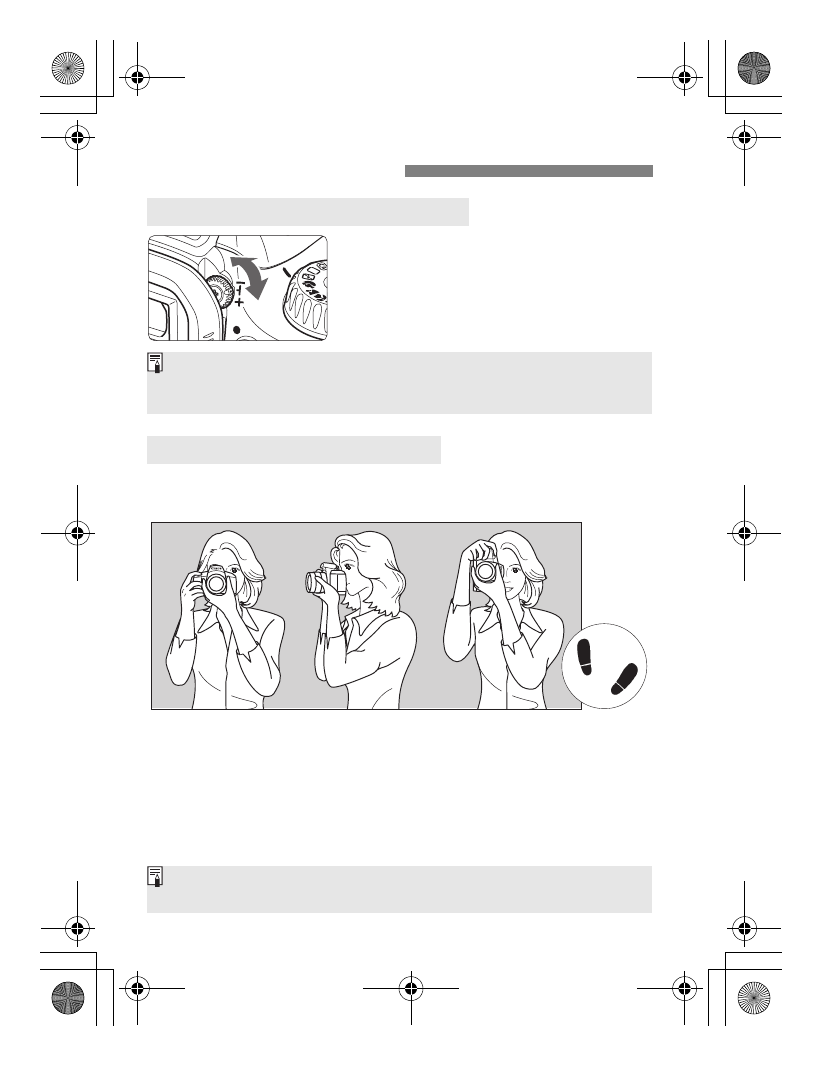 −
+