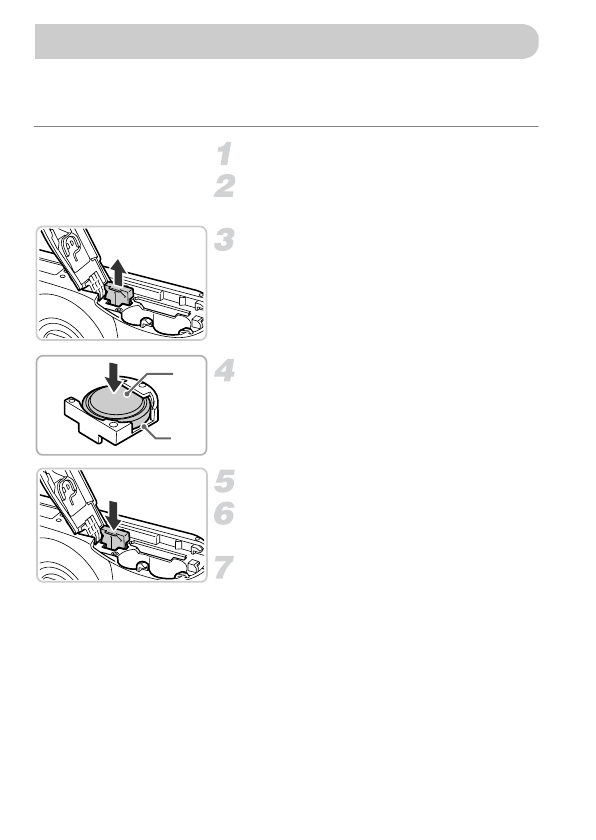 1
2
3
4
5
6
7