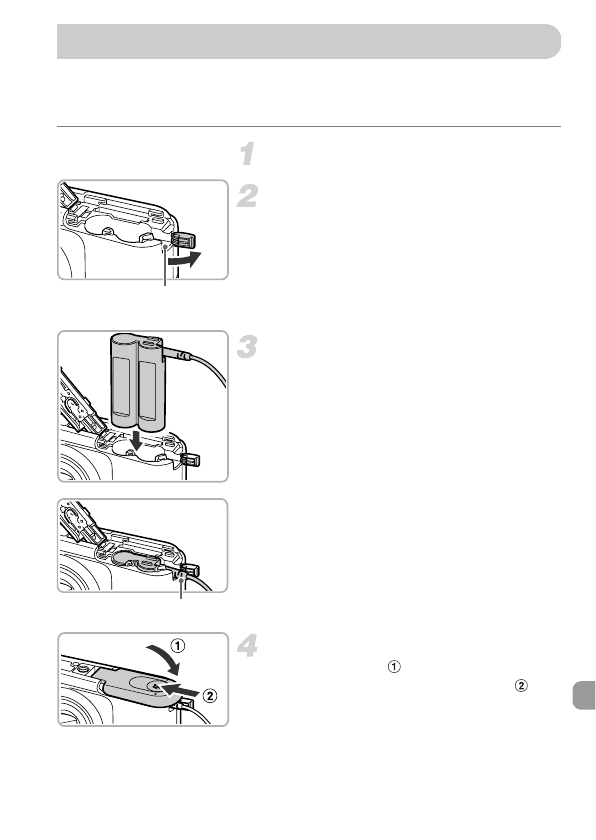 1

2

3

4

①

②

①

②