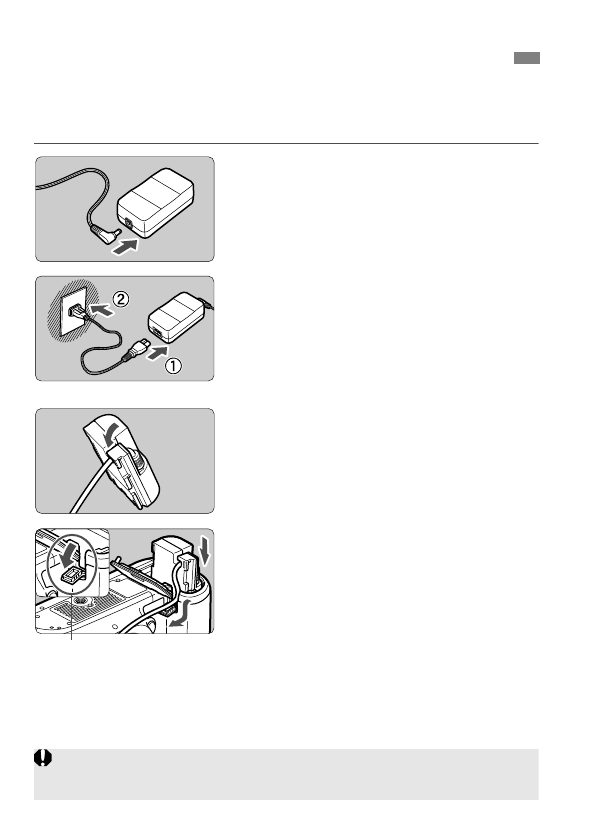 ②
①