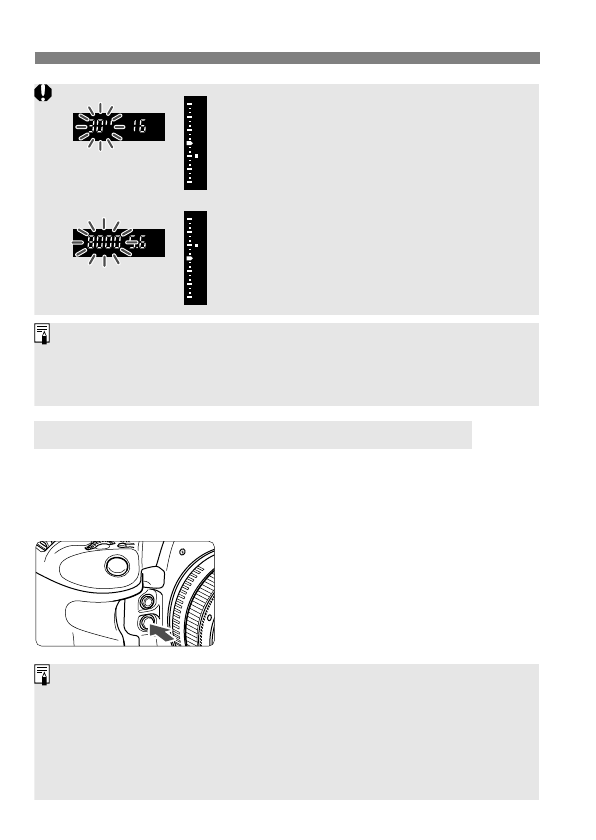 30" 16

8000 5.6