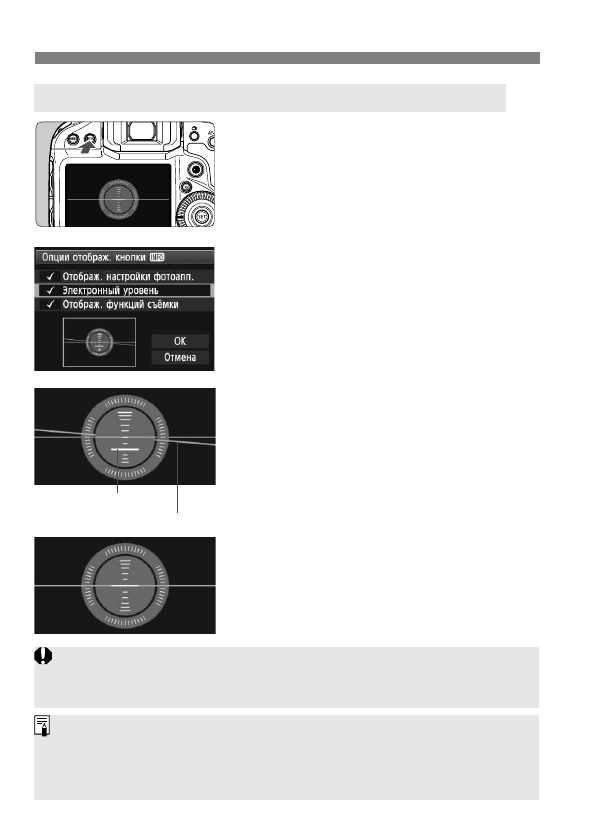 Опции отображ. кнопки INFO
✓ Отображ. настройки фотоапп.
✓ Электронный уровень
✓ Отображ. функций съёмки
OK
Отмена