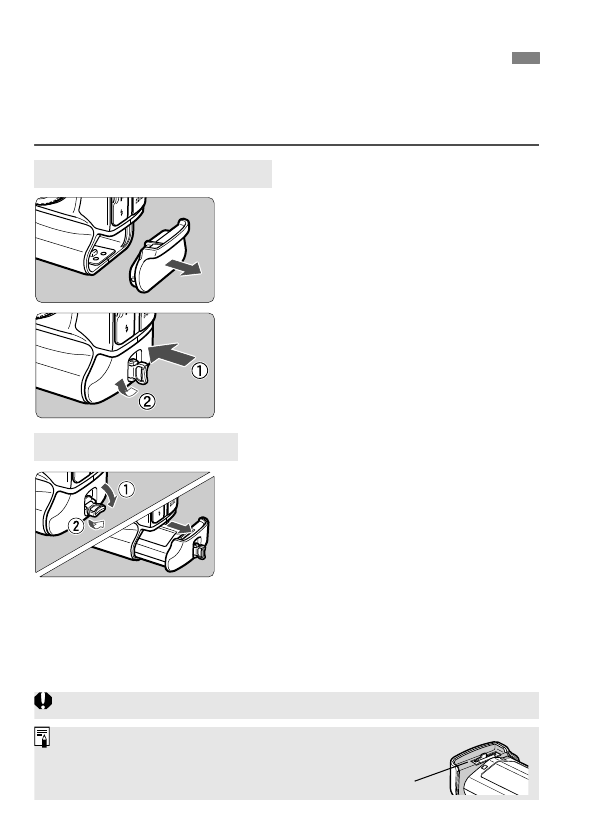 ①
②
①
②