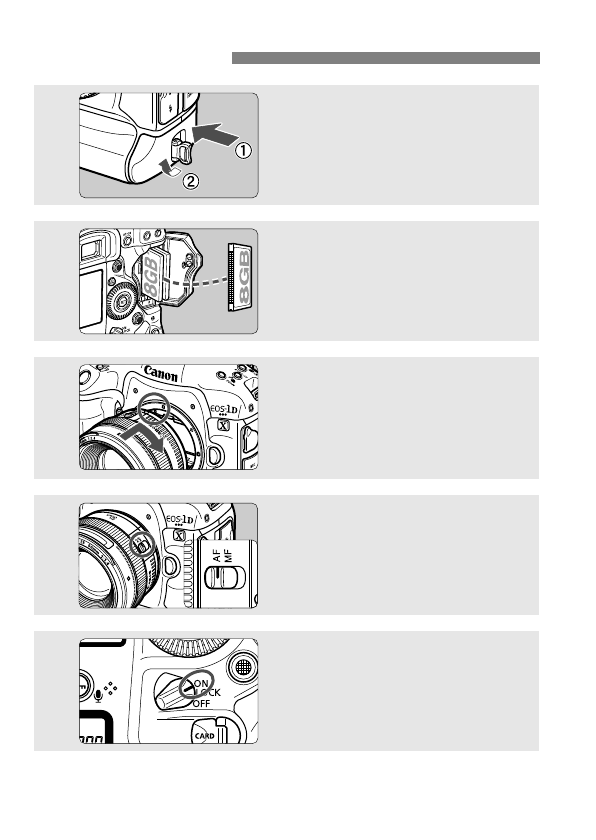 ①
②

8GB
8GB

Canon
EOS-1D X

EOS-1D X
AF
MF

ON
LOCK
OFF
CARD