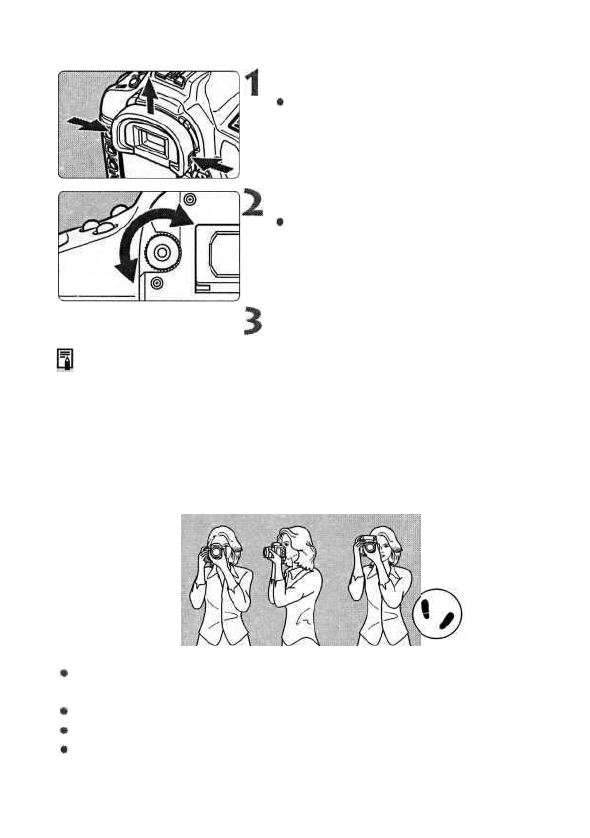 1

2

3