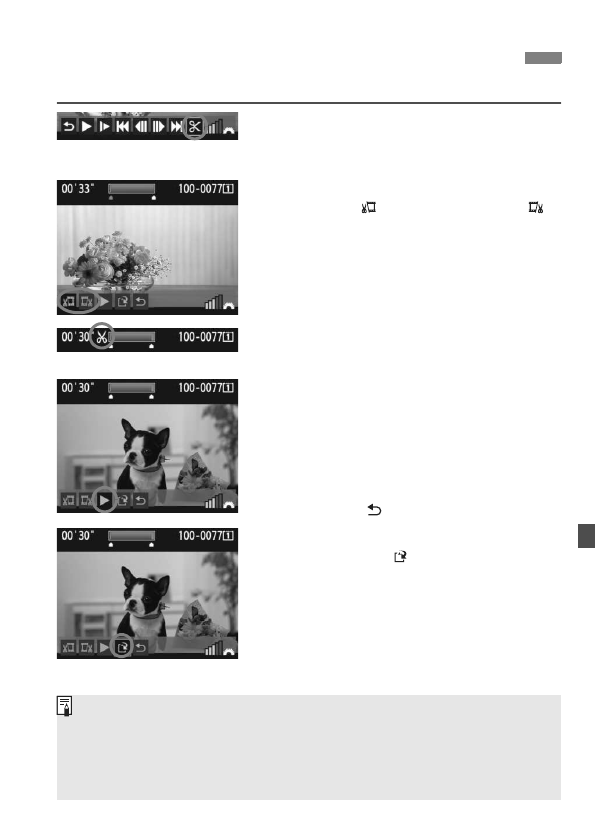 00'33"
100-0077
00'30"
100-0077
00'30"
100-0077
00'30"
100-0077