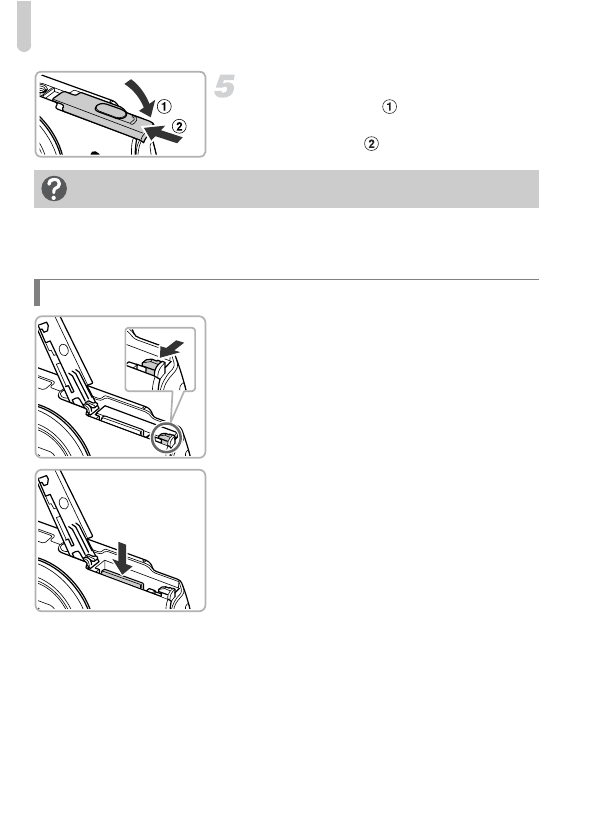 5

①

②

①

②