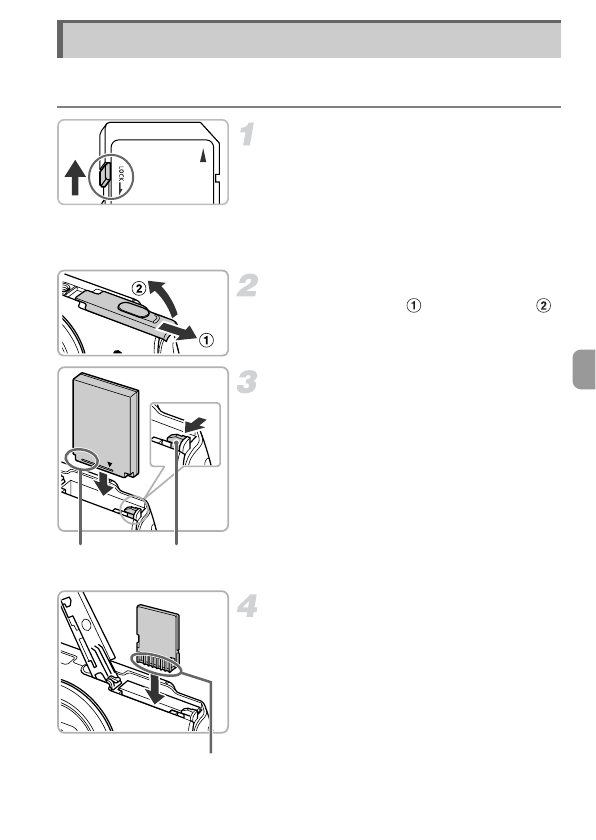 LOCK

1

②

①

2

① ②

3

4