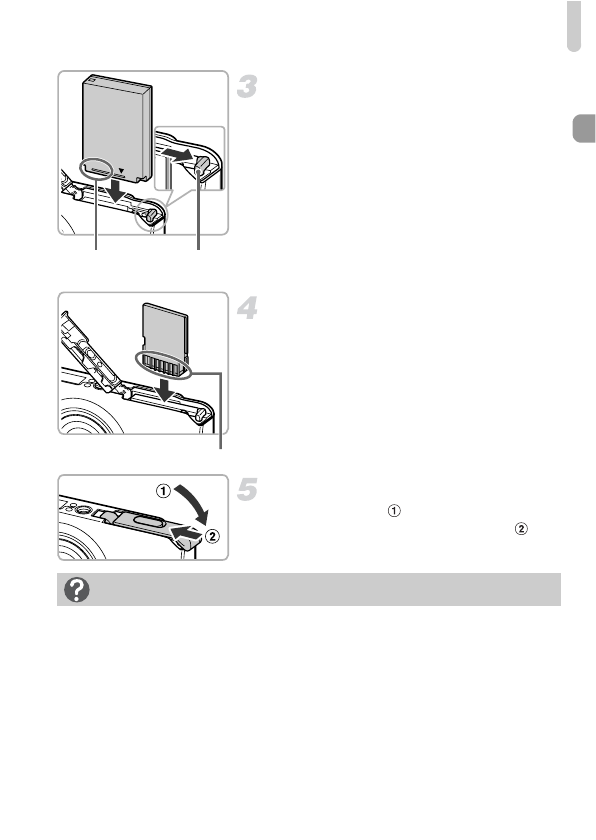 3

4

5

①

②

①

②

?