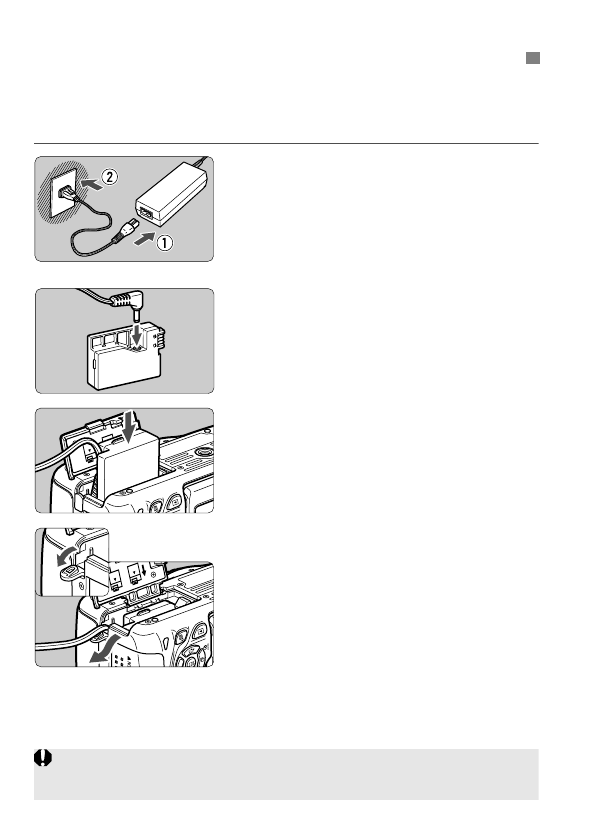 ②

①