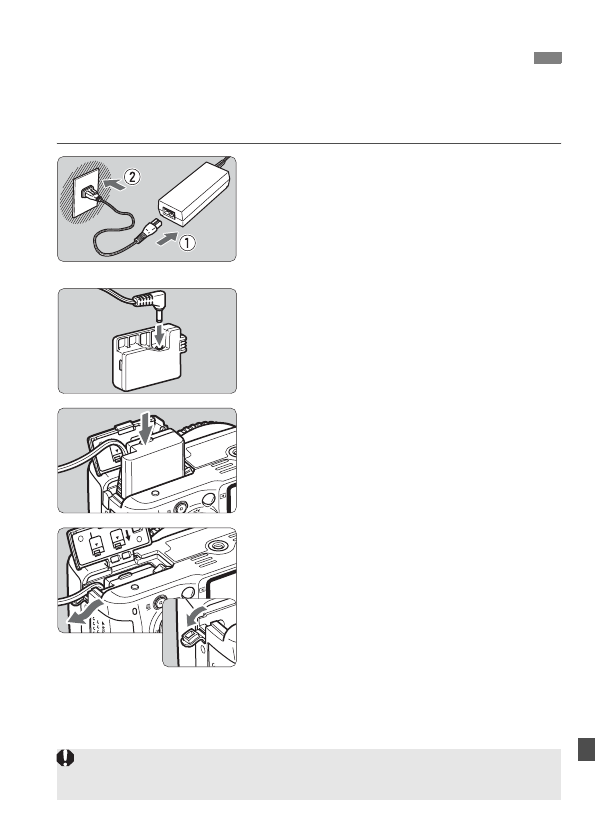 ②

①