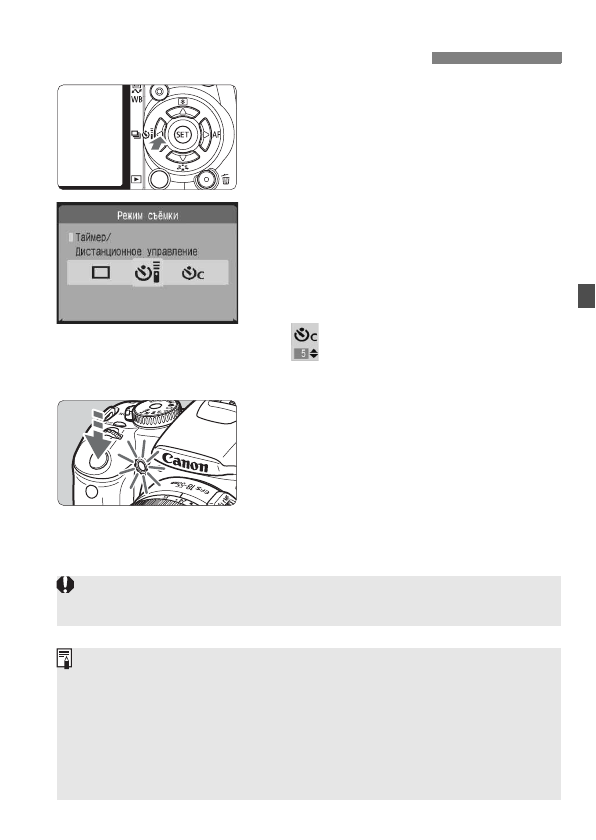 WB

SET

AF

Режим съёмки

Таймер/

Дистанционное управление

5

Canon