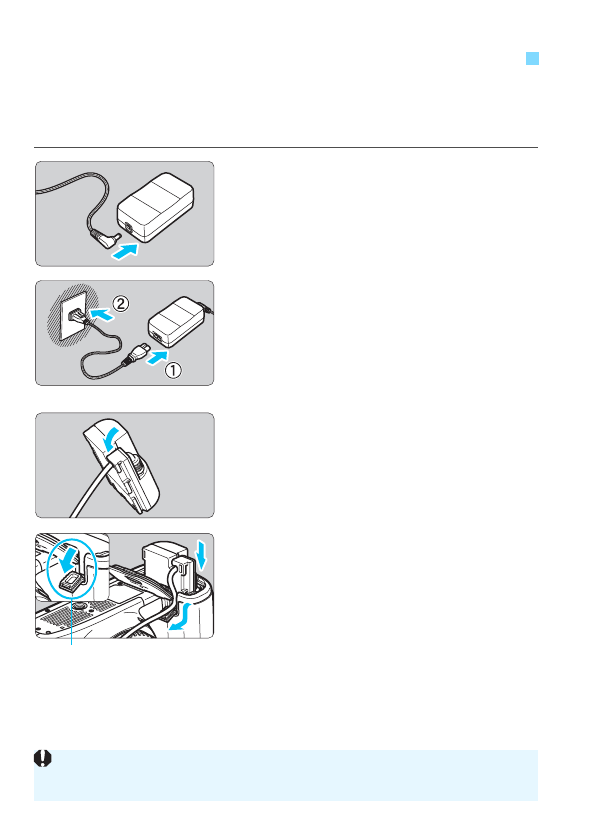 ②

①