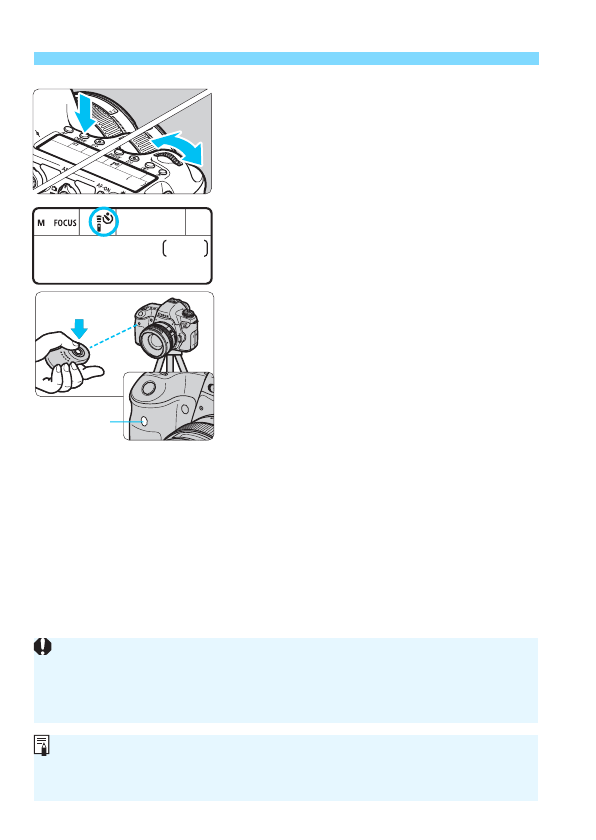 M FOCUS