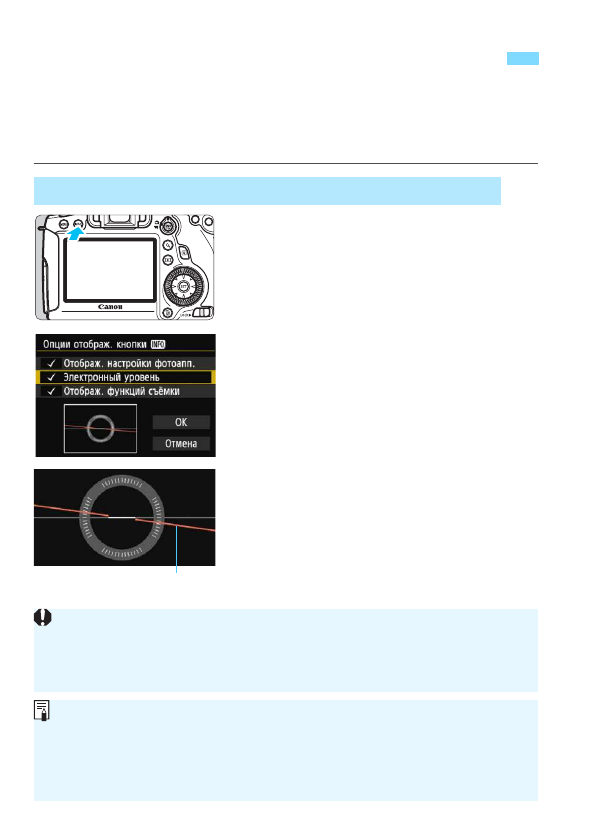 Canon

Опции отображ. кнопки INFO

✓ Отображ. настройки фотоапп.

✓ Электронный уровень

✓ Отображ. функций съёмки

OK

Отмена