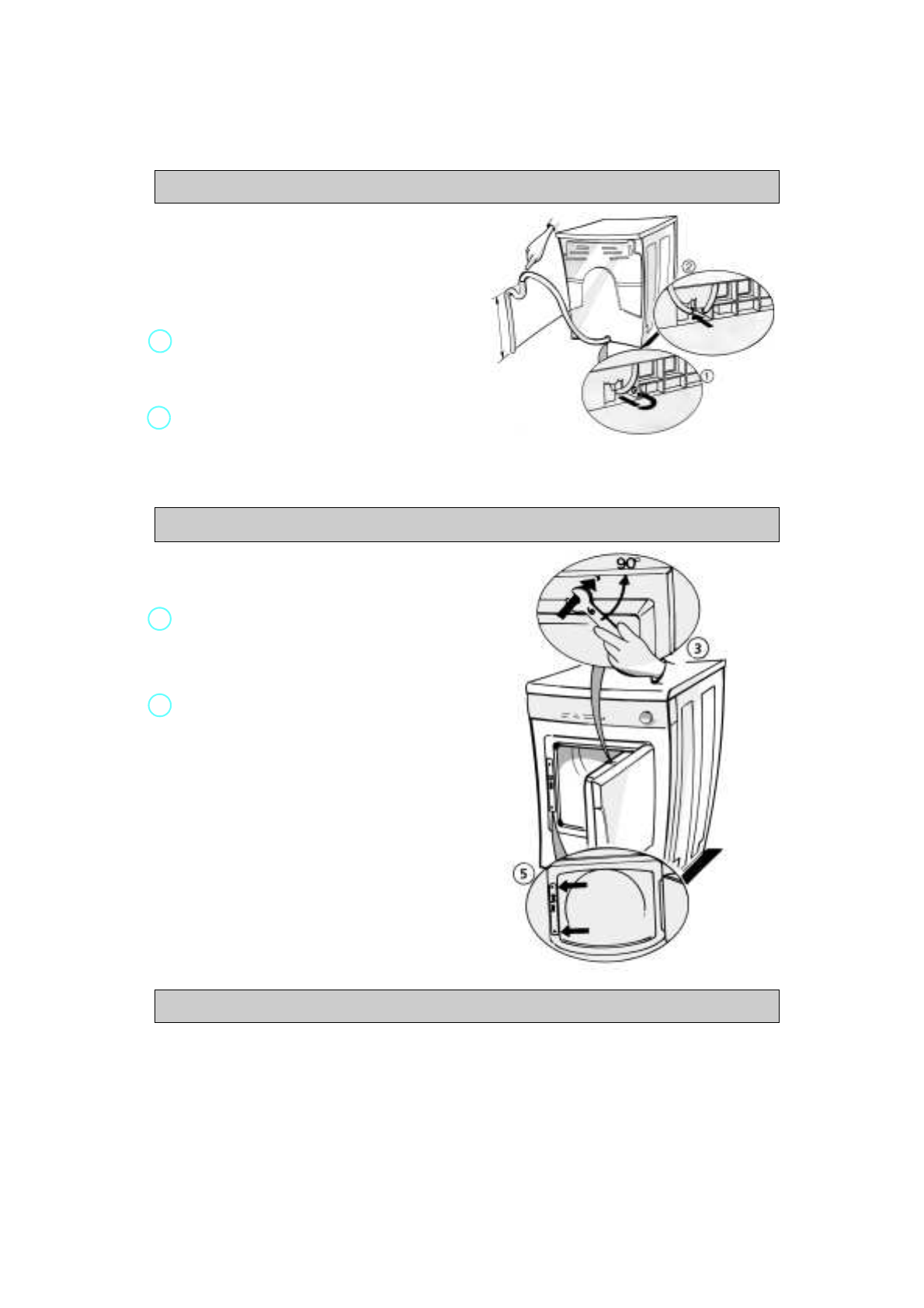 ②

①

90°

③

⑤