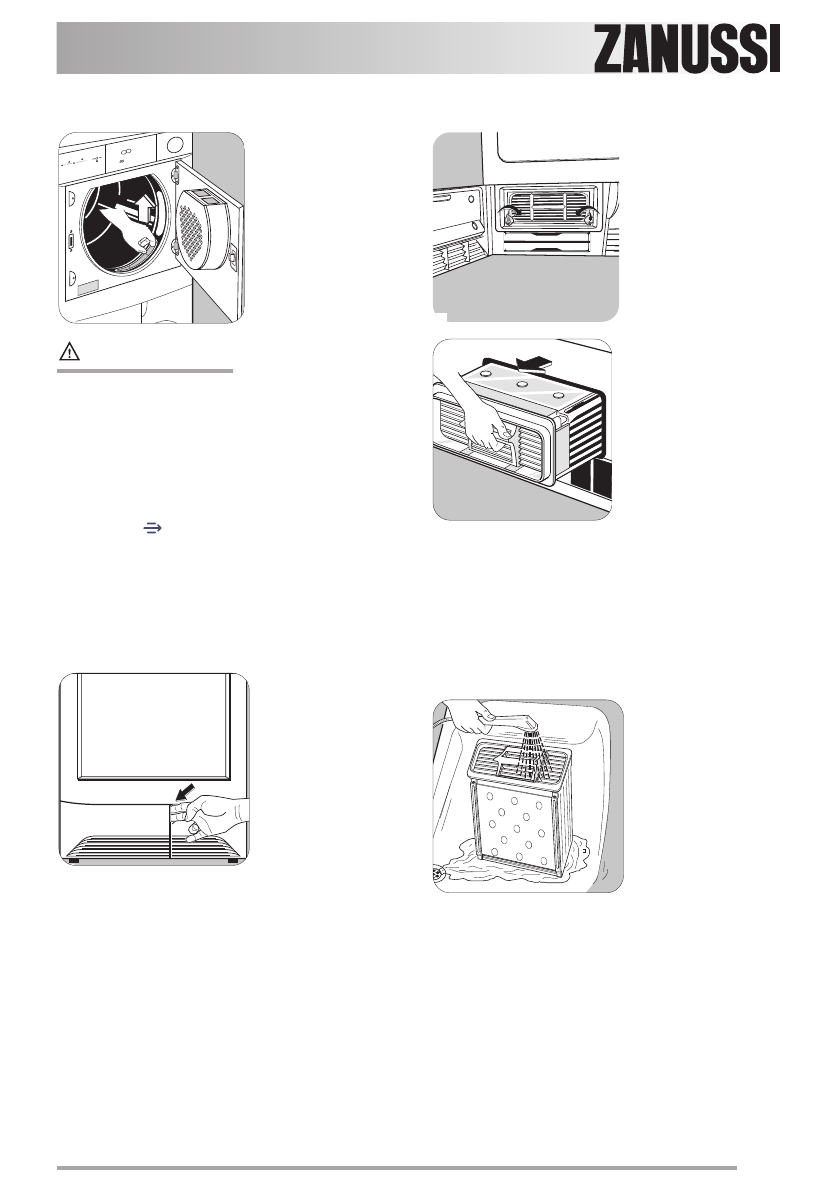 ZANUSSI