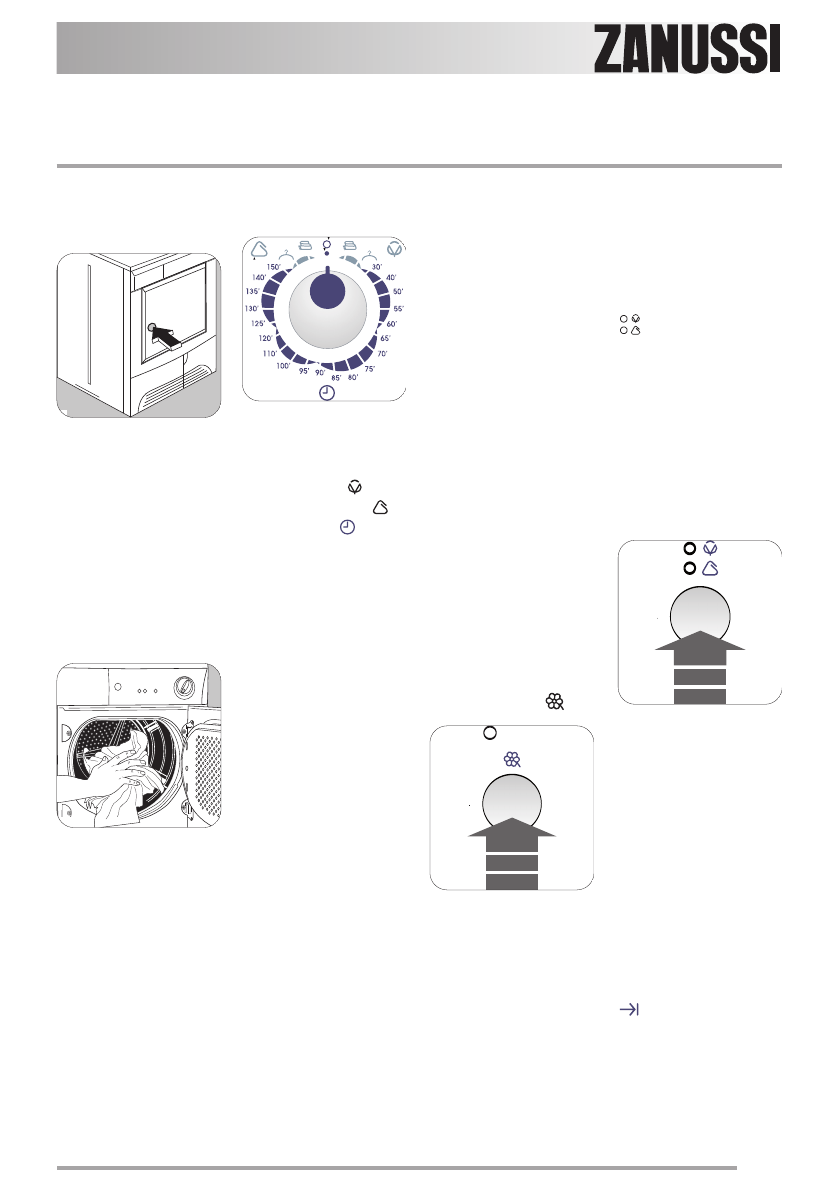 ZANUSSI

150'
140'
135'
130'
125'
120'
110'
100'
95'
90'
85'
80'
75'
70'
65'
60'
55'
50'
40'
30'