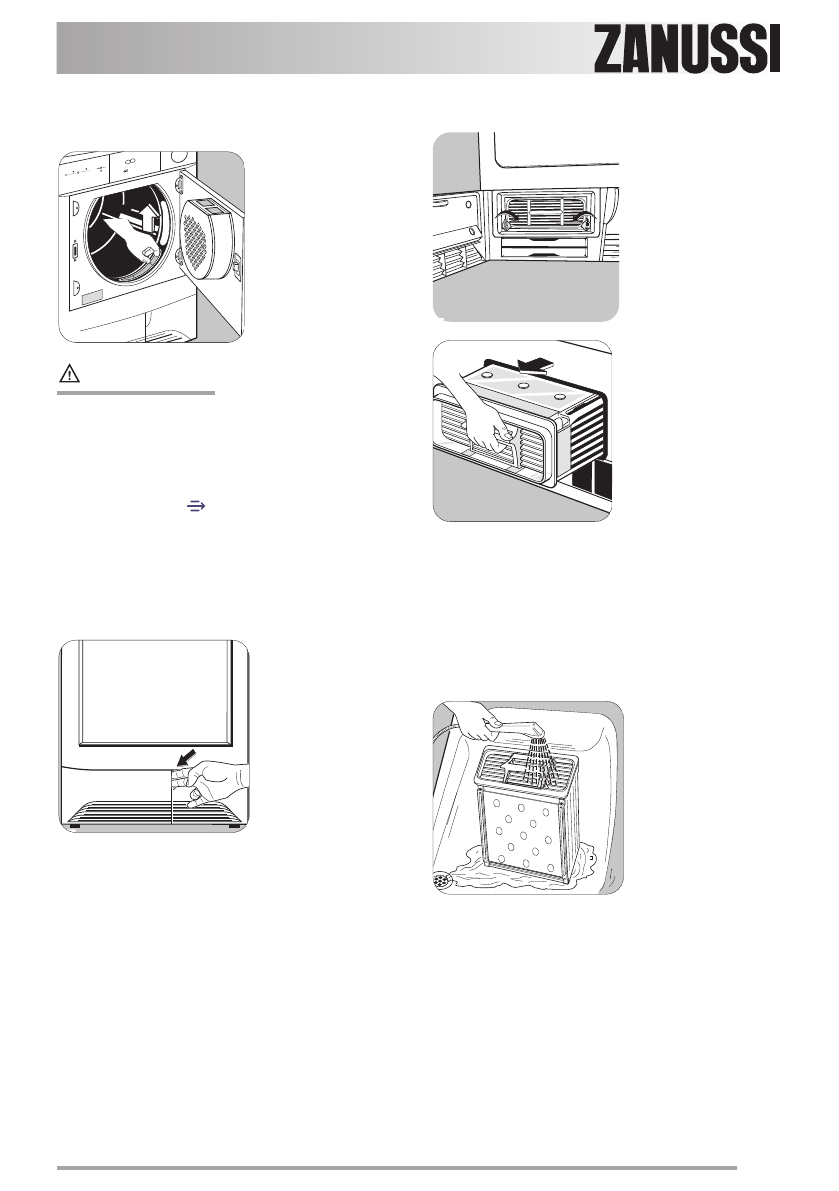 ZANUSSI