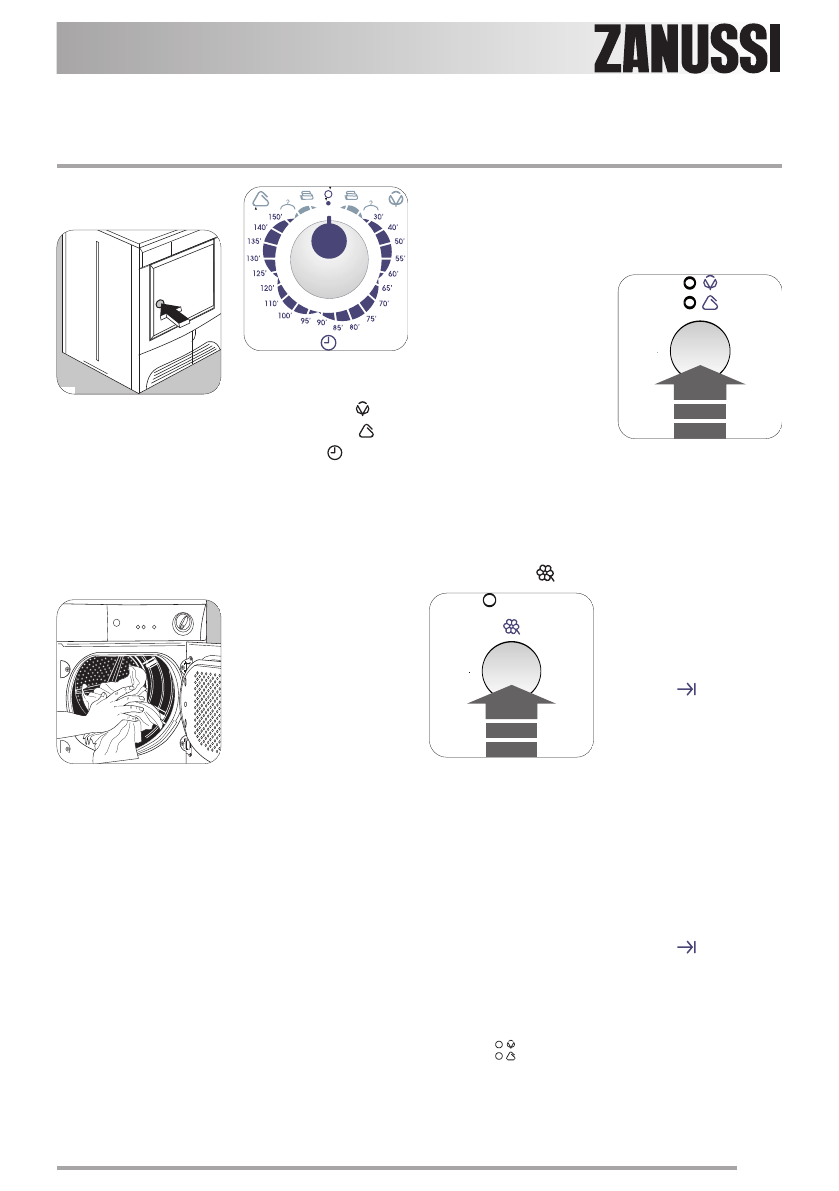 ZANUSSI

150'
140'
135'
130'
125'
120'
110'
100'
95'
90'
85'
80'
75'
70'
65'
60'
55'
50'
40'
30'