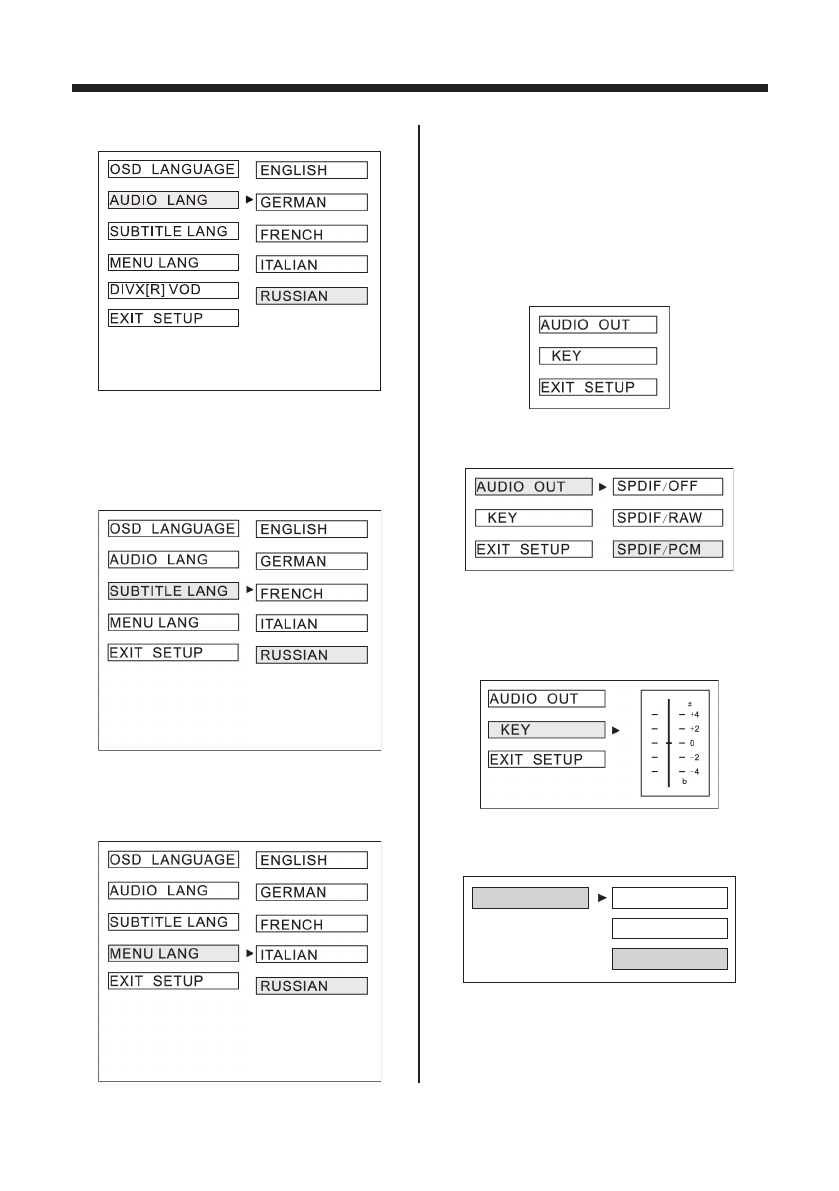 OSD LANGUAGE
AUDIO LANG
SUBTITLE LANG
MENU LANG
DIVX[R] VOD
EXIT SETUP

ENGLISH
GERMAN
FRENCH
ITALIAN
RUSSIAN

OSD LANGUAGE
AUDIO LANG
SUBTITLE LANG
MENU LANG
EXIT SETUP

ENGLISH
GERMAN
FRENCH
ITALIAN
RUSSIAN

OSD LANGUAGE
AUDIO LANG
SUBTITLE LANG
MENU LANG
EXIT SETUP

ENGLISH
GERMAN
FRENCH
ITALIAN
RUSSIAN

AUDIO OUT
KEY
EXIT SETUP

AUDIO OUT
KEY
EXIT SETUP

SPDIF/OFF
SPDIF/RAW
SPDIF/PCM

AUDIO OUT
KEY
EXIT SETUP

#
+4
+2
0
-2
-4
b