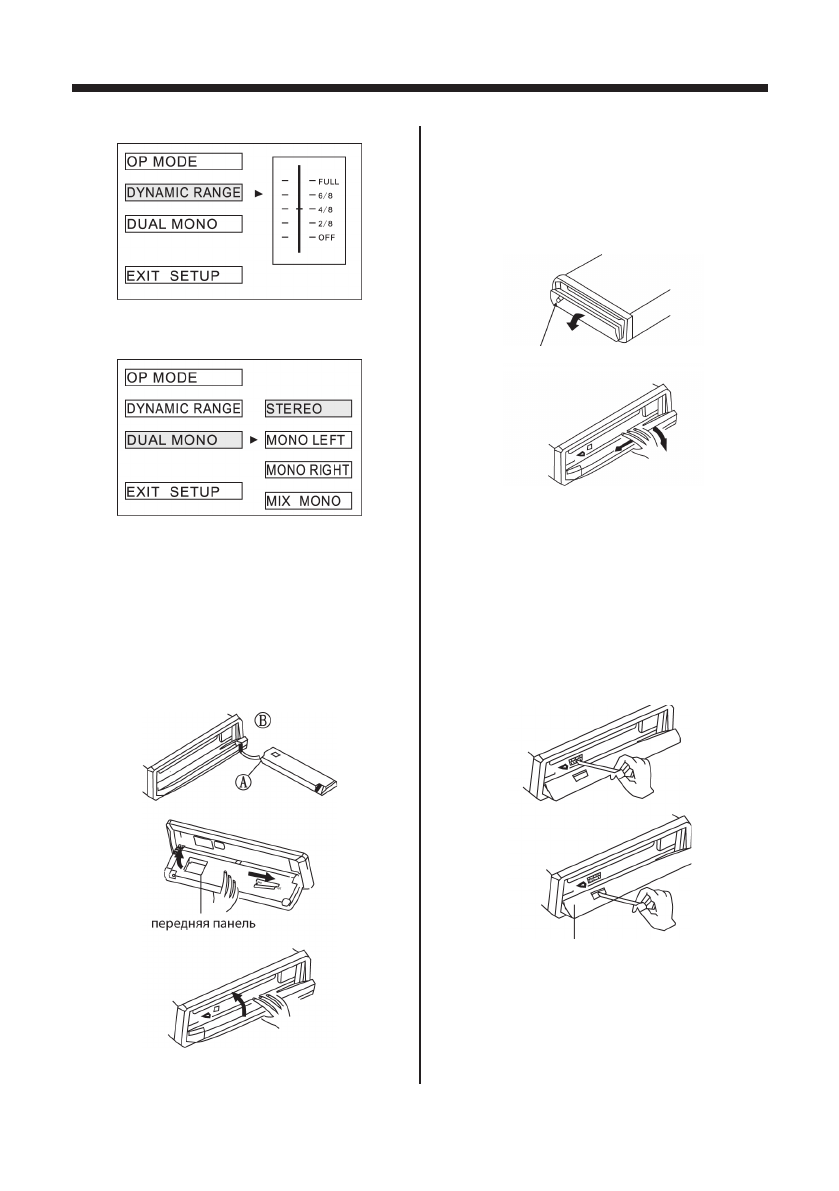 OP MODE

DYNAMIC RANGE

DUAL MONO

EXIT SETUP

FULL
6/8
4/8
2/8
OFF

OP MODE

DYNAMIC RANGE

DUAL MONO

EXIT SETUP

STEREO

MONO LEFT

MONO RIGHT

MIX MONO

B

A

передняя панель