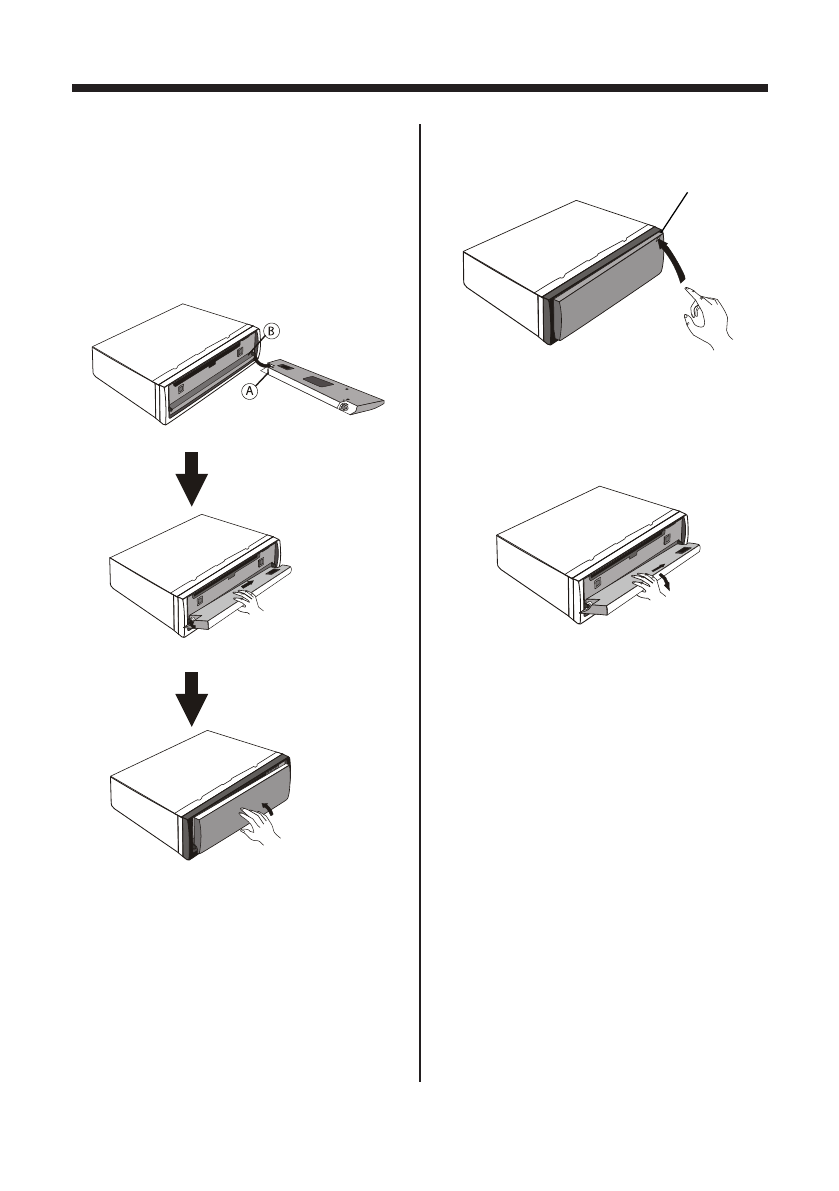 B

A