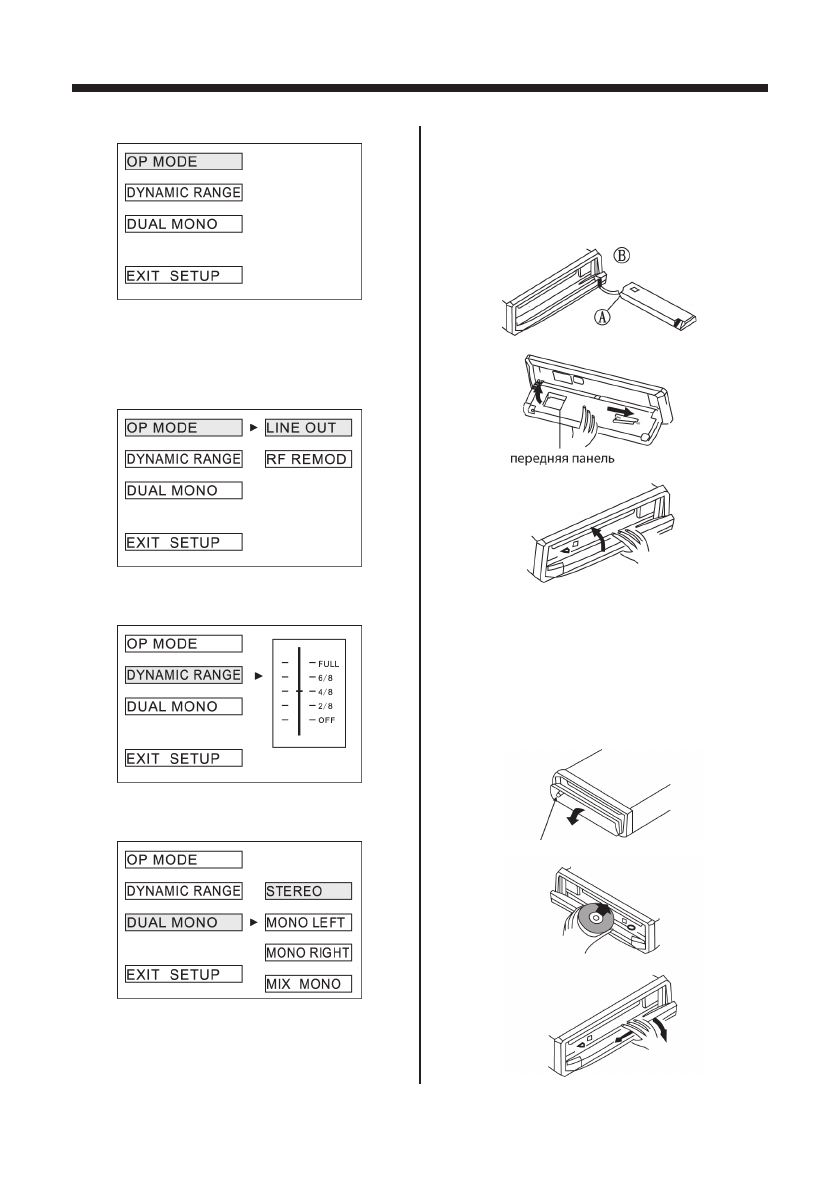 OP MODE

DYNAMIC RANGE

DUAL MONO

EXIT SETUP

OP MODE ► LINE OUT

DYNAMIC RANGE RF REMOD

DUAL MONO

EXIT SETUP

OP MODE

DYNAMIC RANGE ►

DUAL MONO

EXIT SETUP

FULL
6/8
4/8
2/8
OFF

OP MODE

DYNAMIC RANGE STEREO

DUAL MONO ► MONO LEFT

MONO RIGHT

EXIT SETUP MIX MONO

B

A

передняя панель