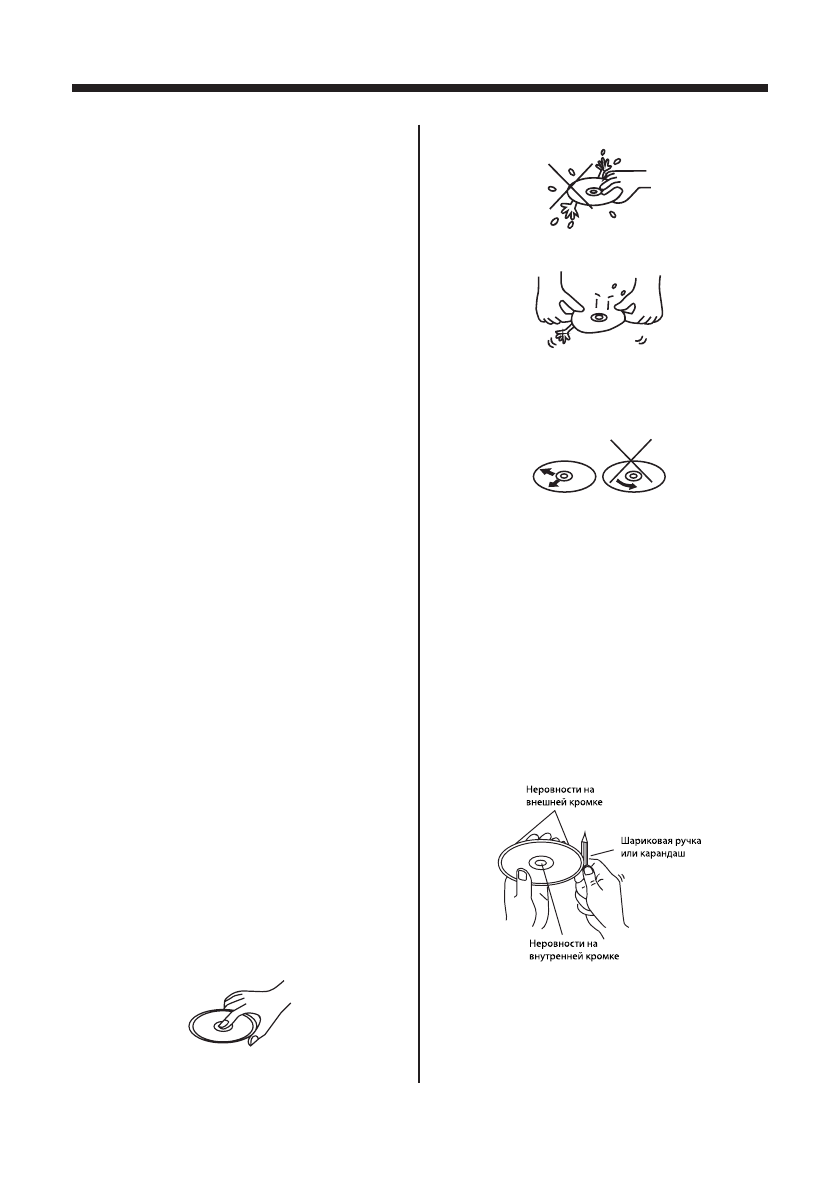 Неровности на внешней кромке

Шариковая ручка или карандаш

Неровности на внутренней кромке