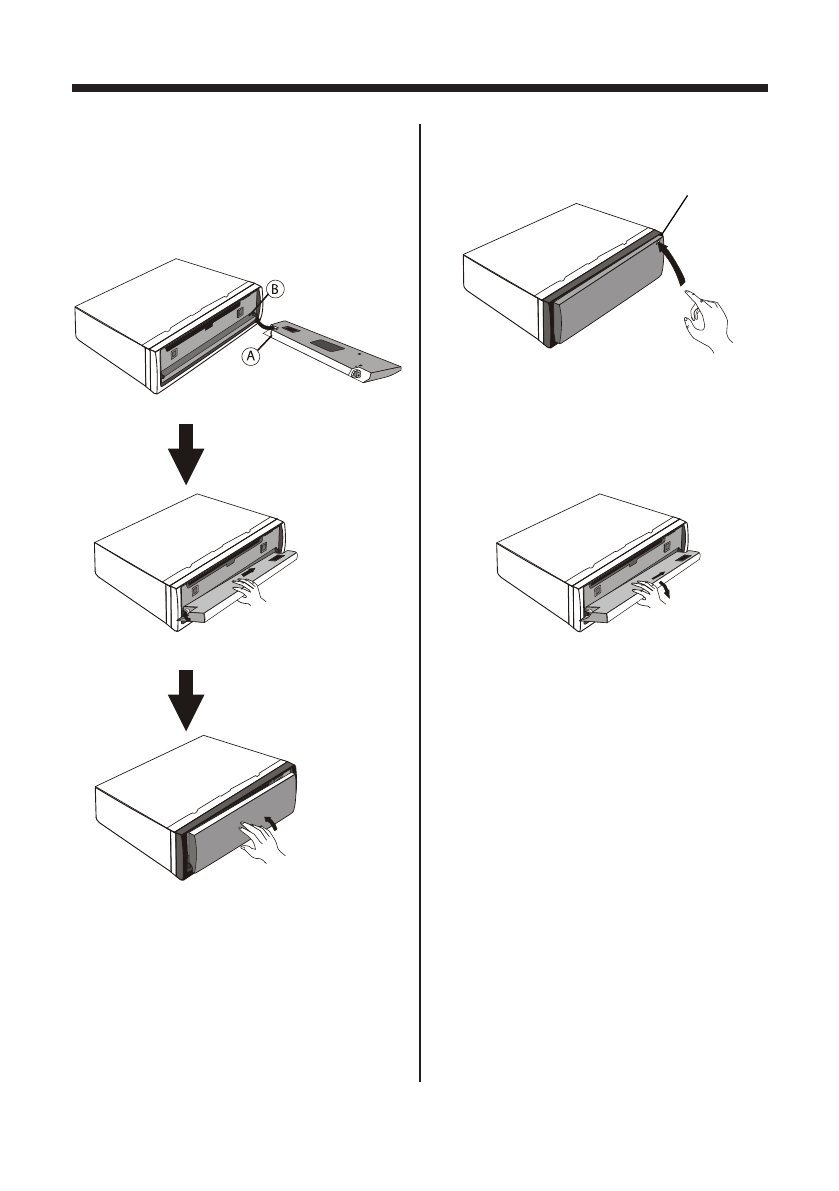 B

A