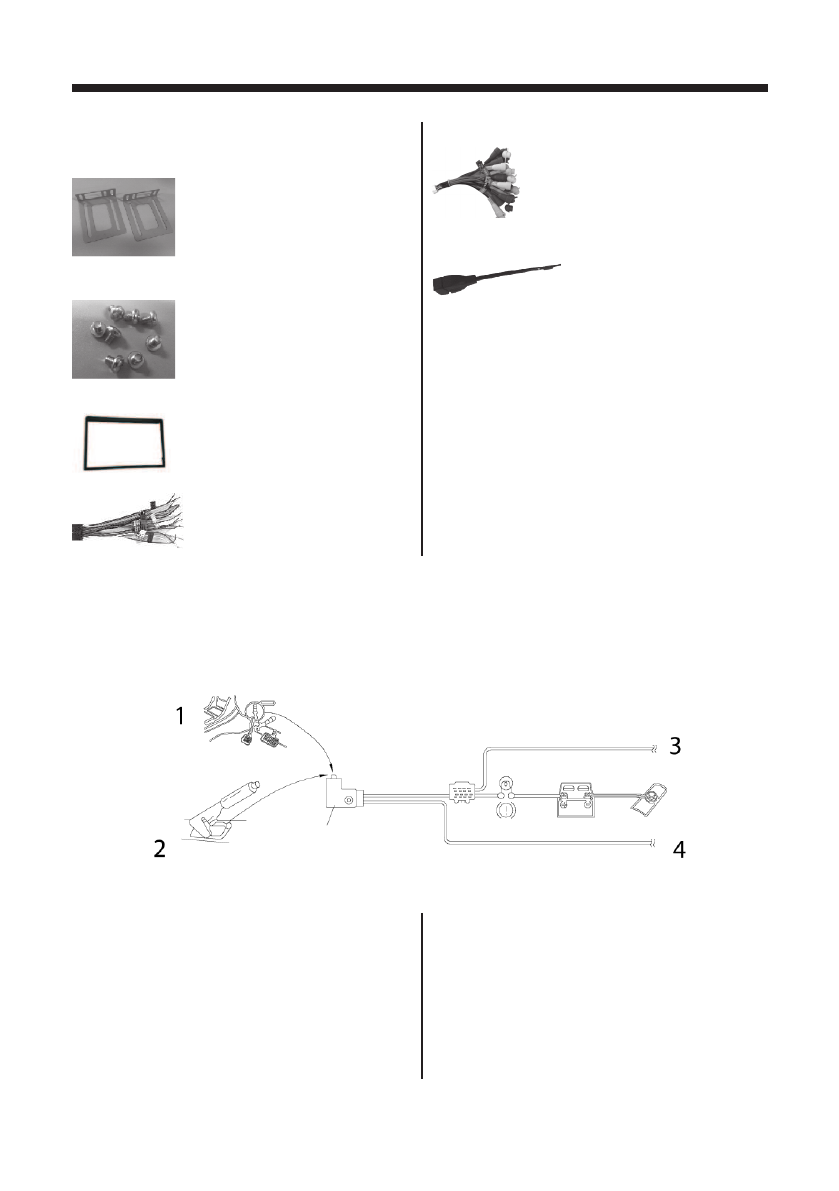 1

2

3

4