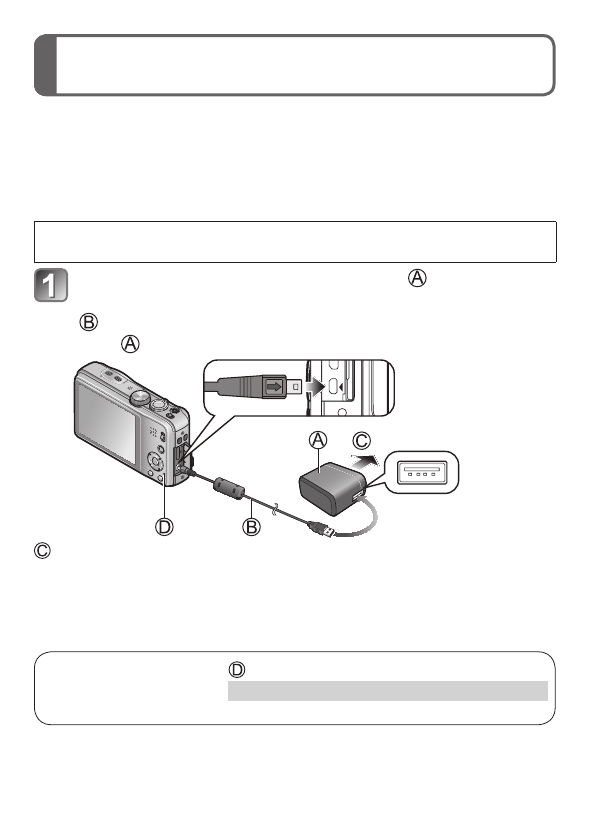 1

Ⓐ

Ⓑ

Ⓐ

Ⓐ

Ⓒ

Ⓓ

Ⓑ

Ⓒ

Ⓓ