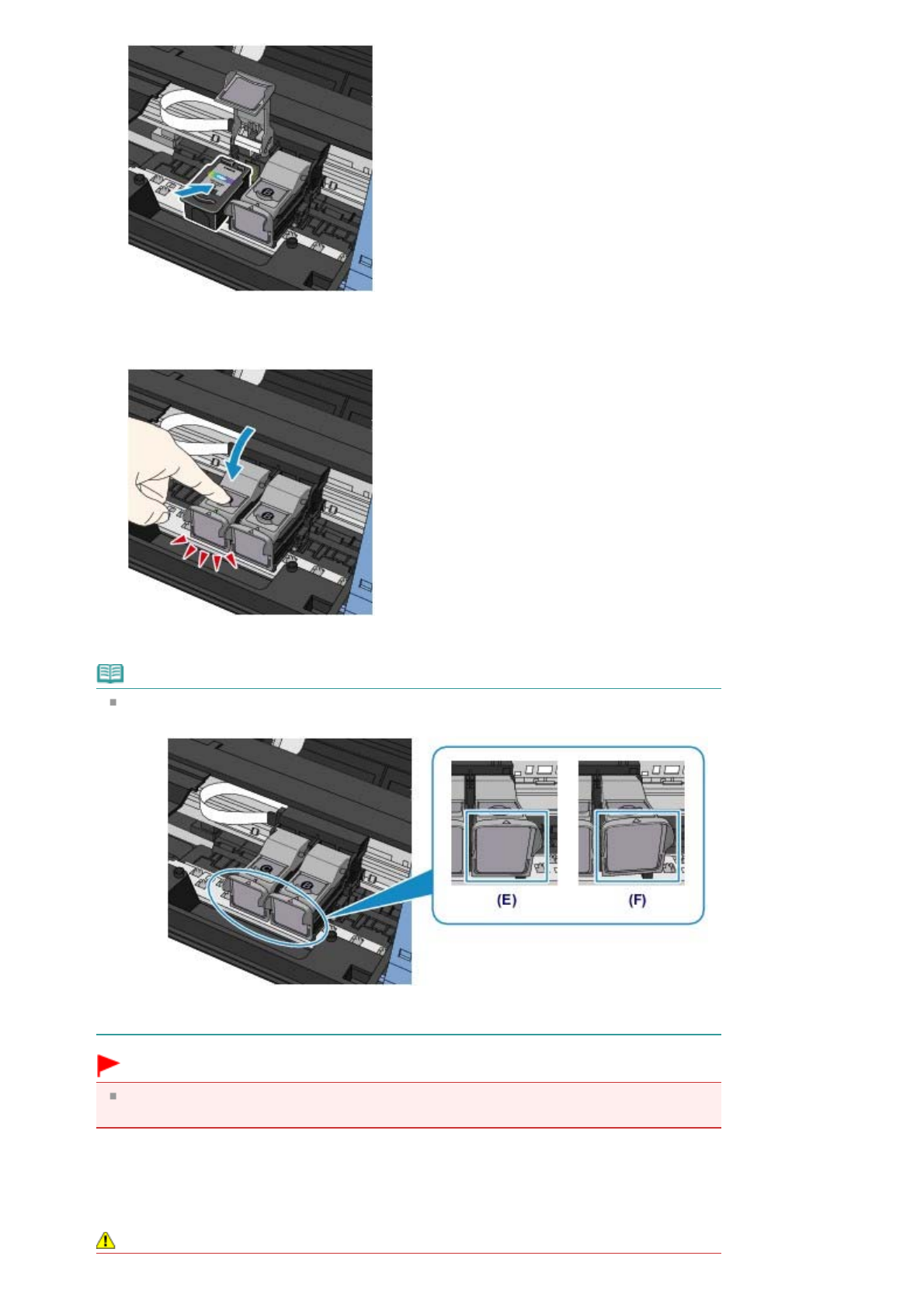 (E)

(F)