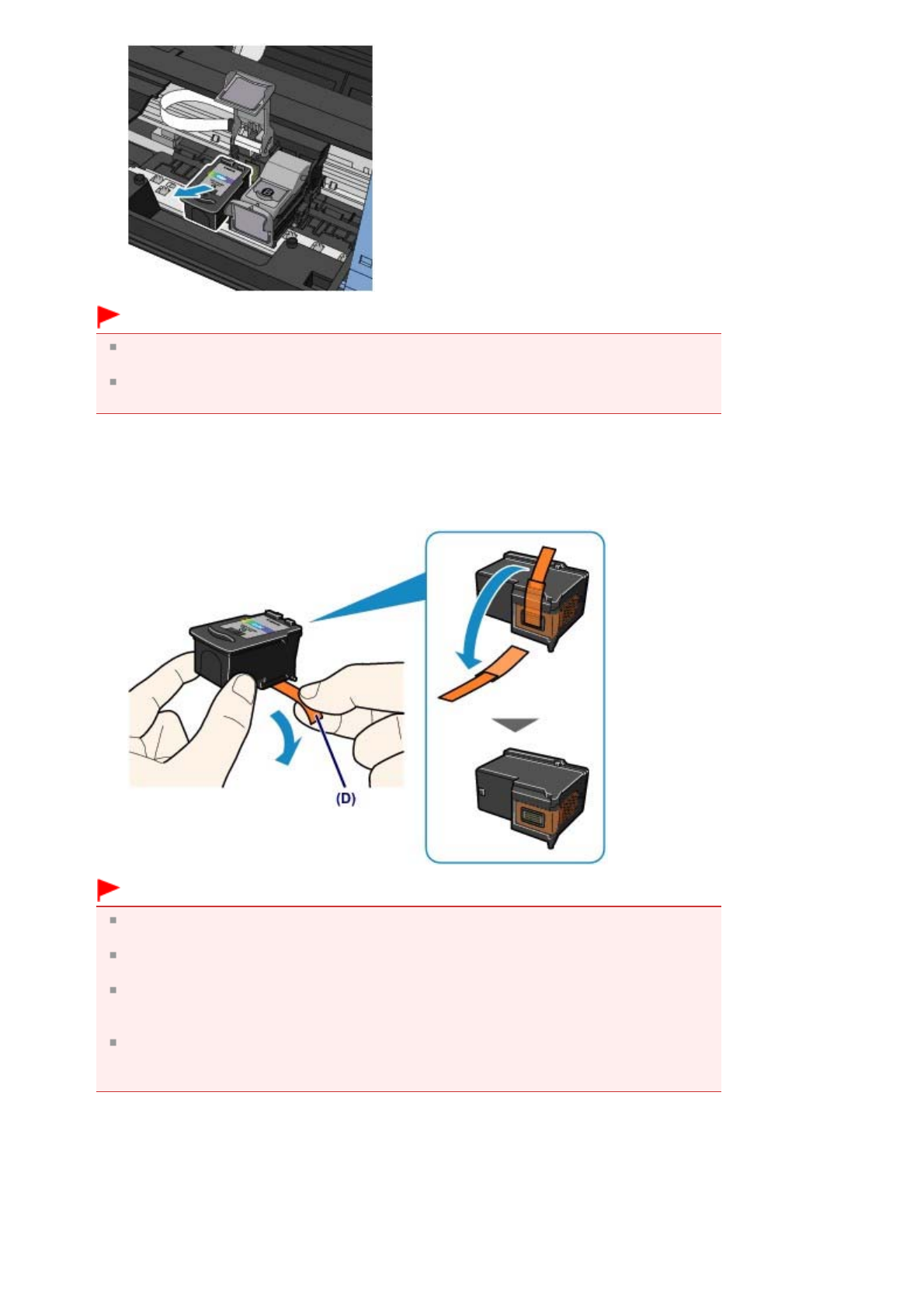 (D)