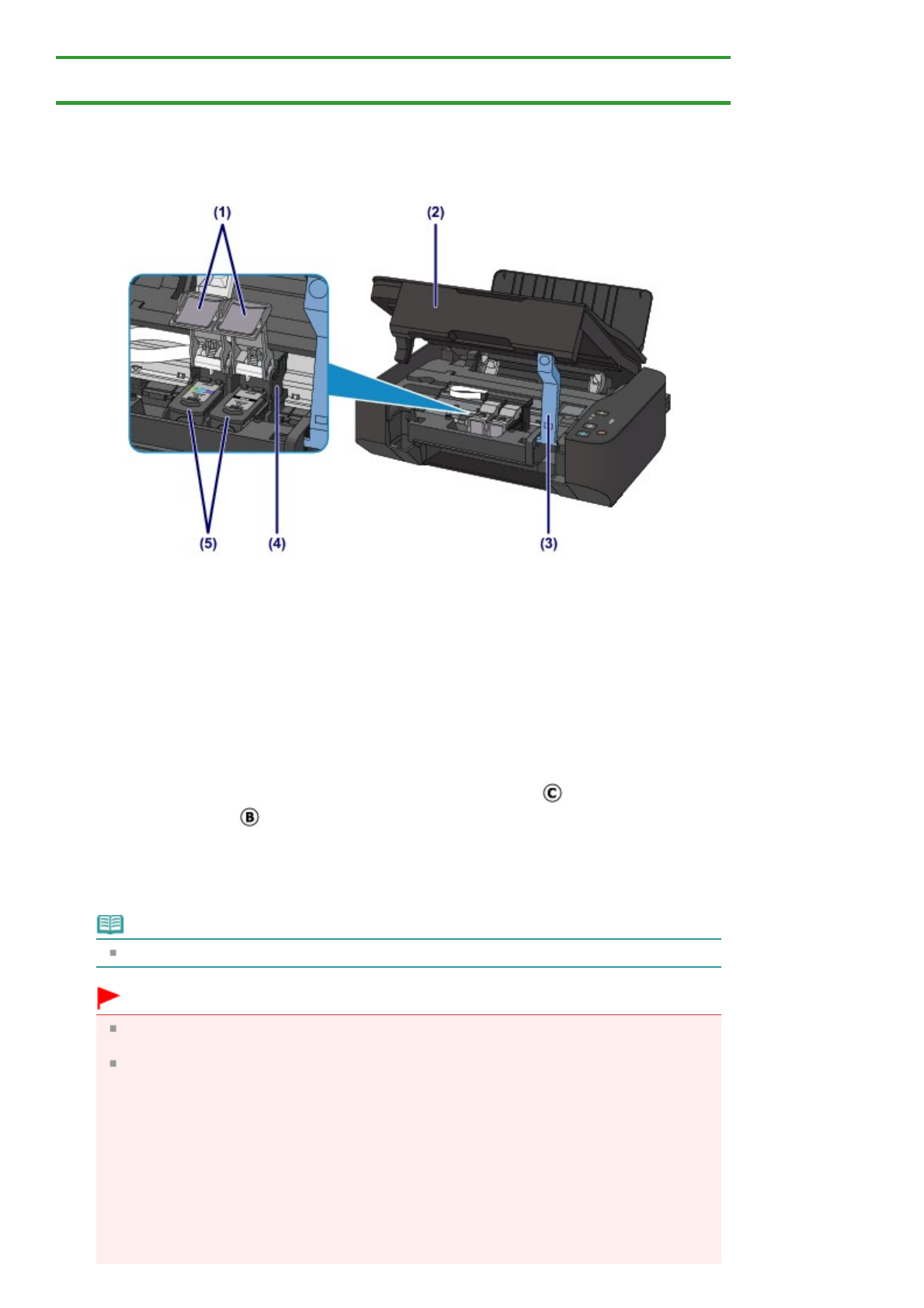 (1)

(2)

(5)

(4)

(3)

Ⓒ

Ⓑ