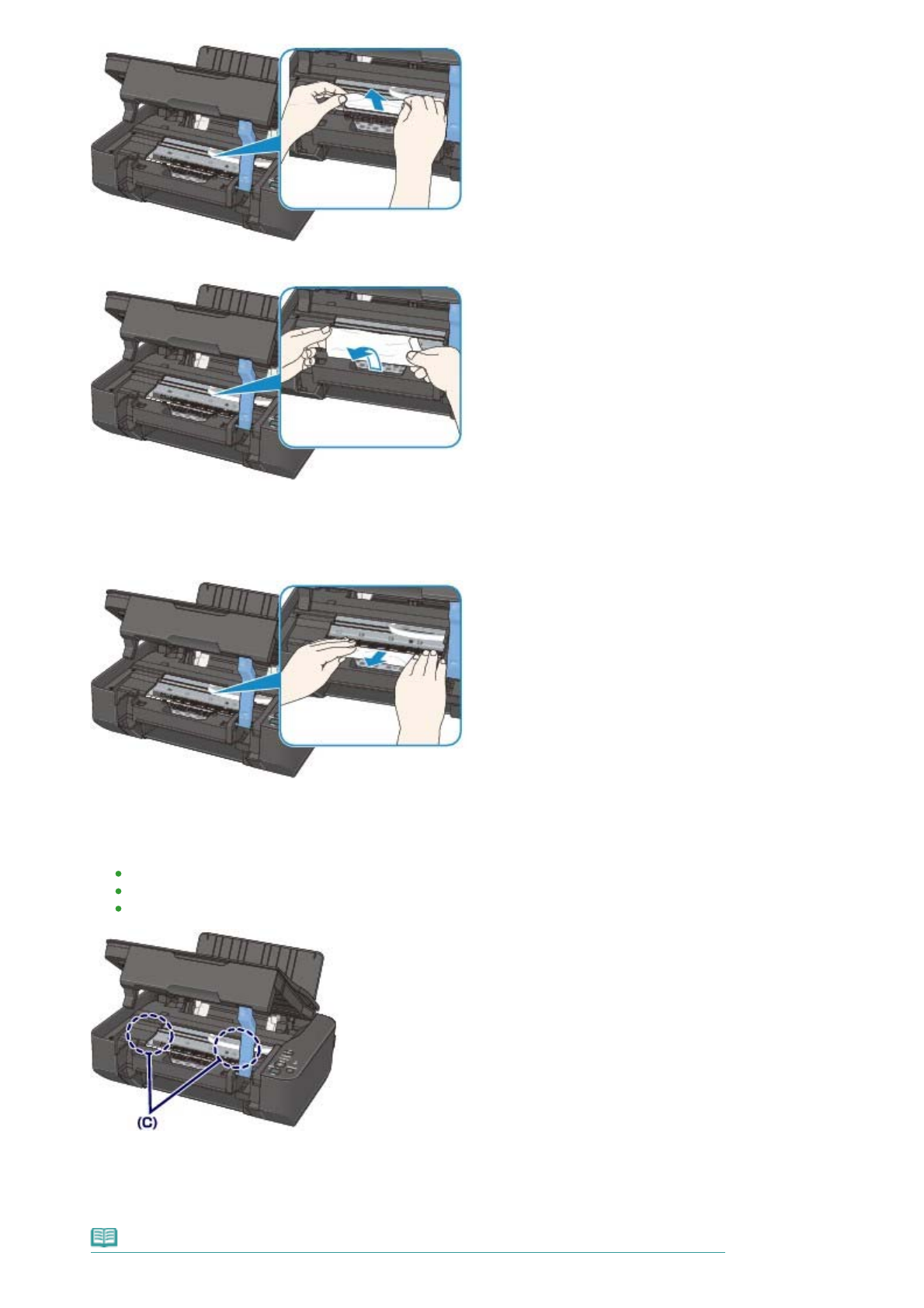 (C)