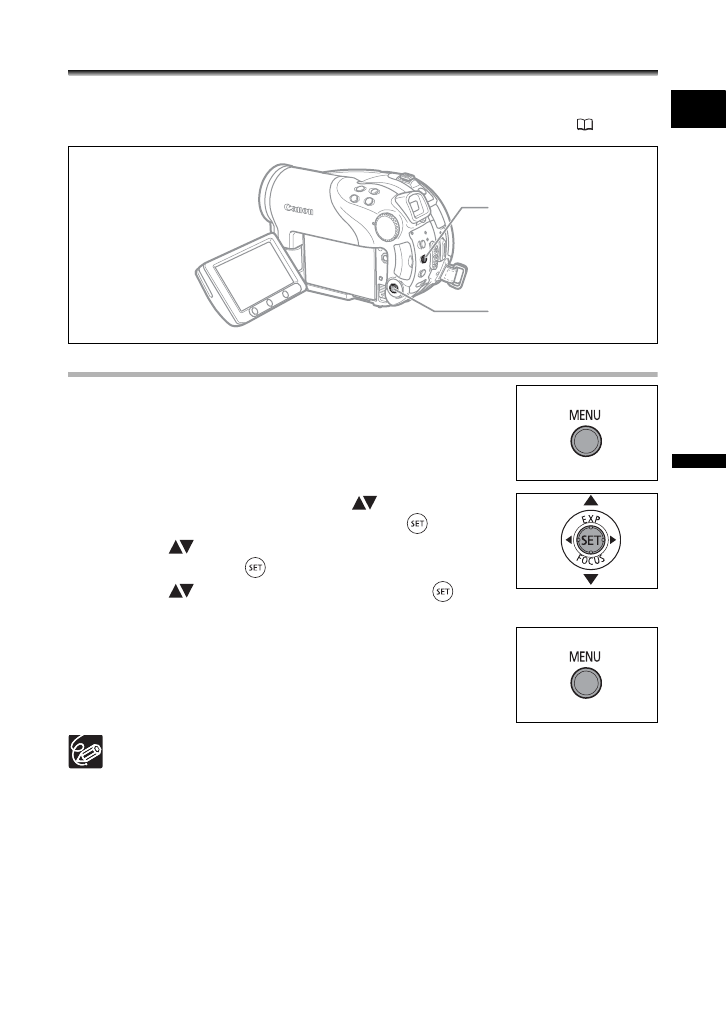 Canon

MENU

EXP
SET
FOCUS

MENU