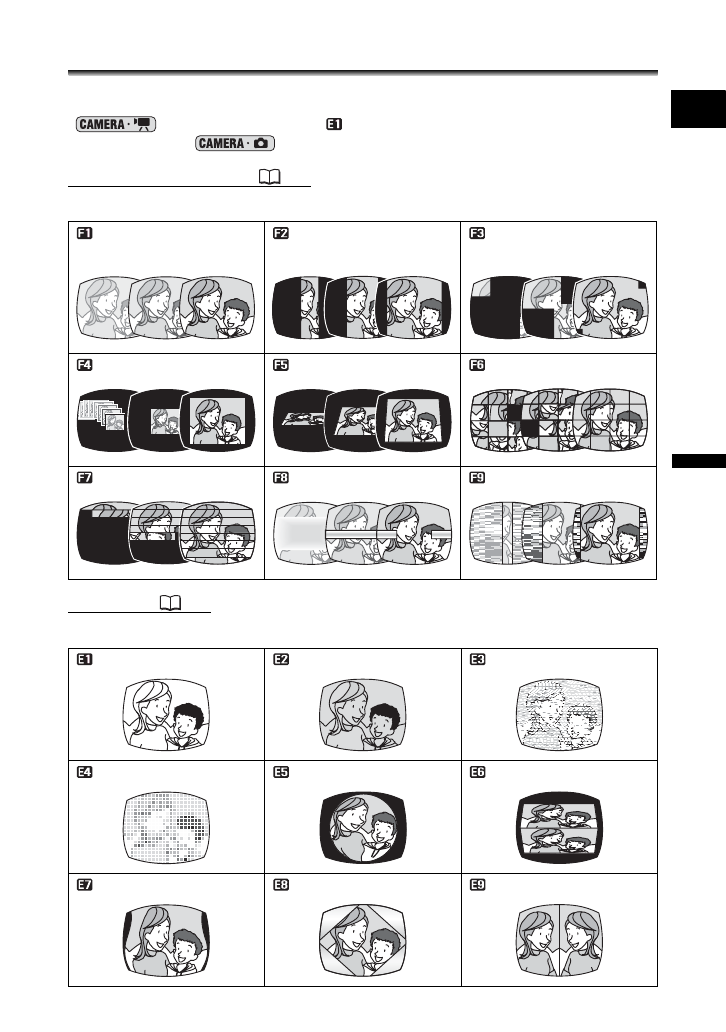 CAMERA · 
E1
CAMERA · 

F1 F2 F3
F4 F5 F6
F7 F8 F9

E1 E2 E3
E4 E5 E6
E7 E8 E9